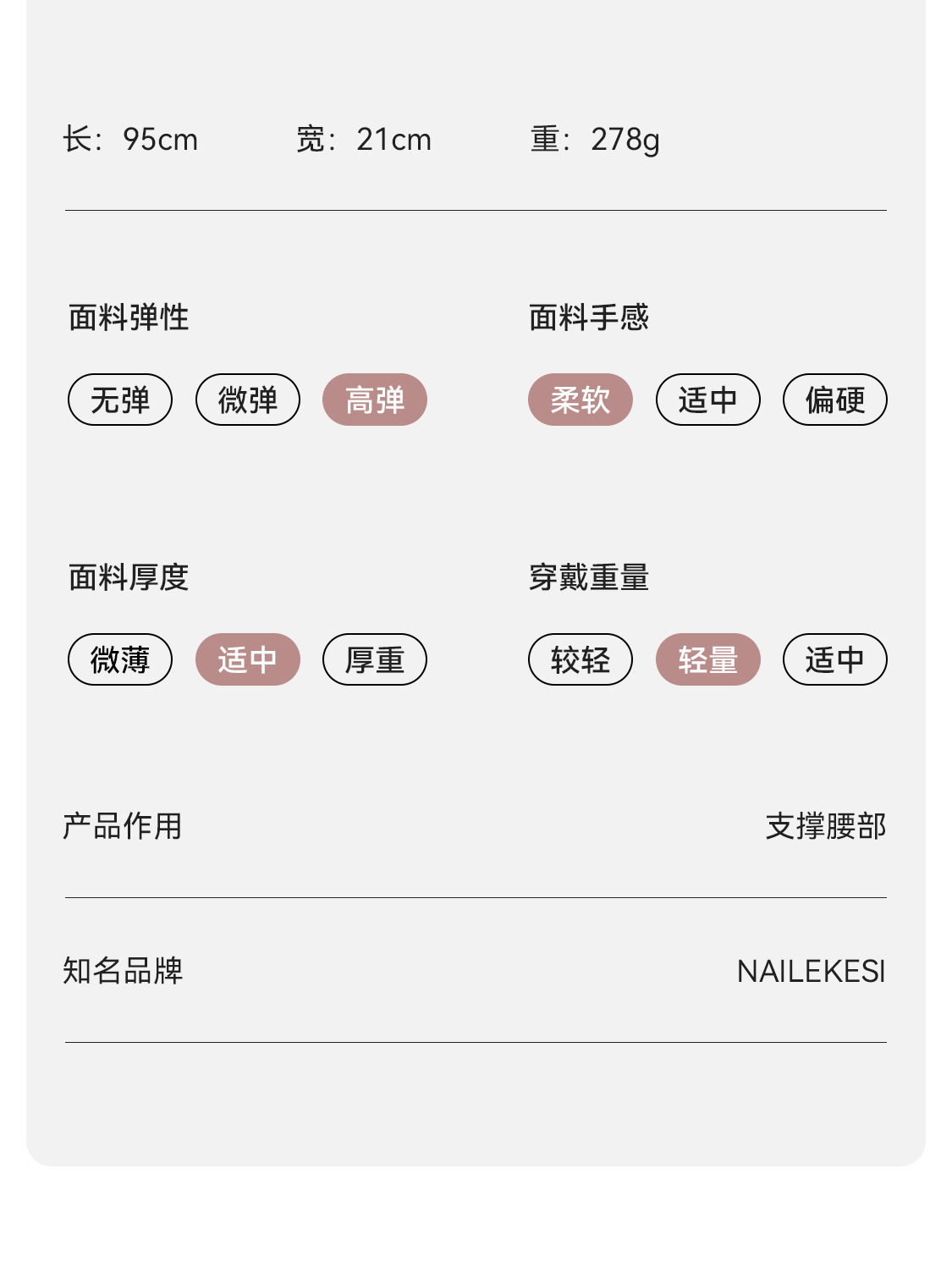 长：95cm 宽：21cm 重：278g

面料弹性

无弹 微弹 高弹

面料手感

柔软 适中 偏硬

面料厚度

微薄 适中 厚重

穿戴重量

较轻 轻量 适中

产品作用 支撑腰部

知名品牌 NAILEKESI