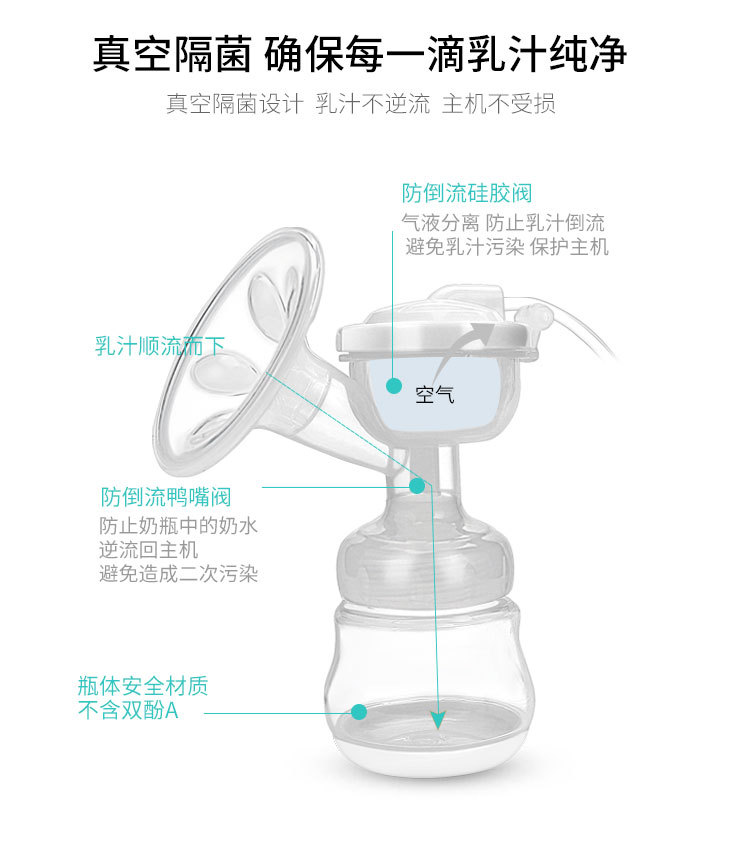 真空隔菌 确保每一滴乳汁纯净

真空隔菌设计 乳汁不逆流 主机不受损

防倒流硅胶阀

气液分离 防止乳汁倒流
避免乳汁污染 保护主机

乳汁顺流而下

空气

防倒流鸭嘴阀

防止奶瓶中的奶水
逆流回主机
避免造成二次污染

瓶体安全材质
不含双酚A