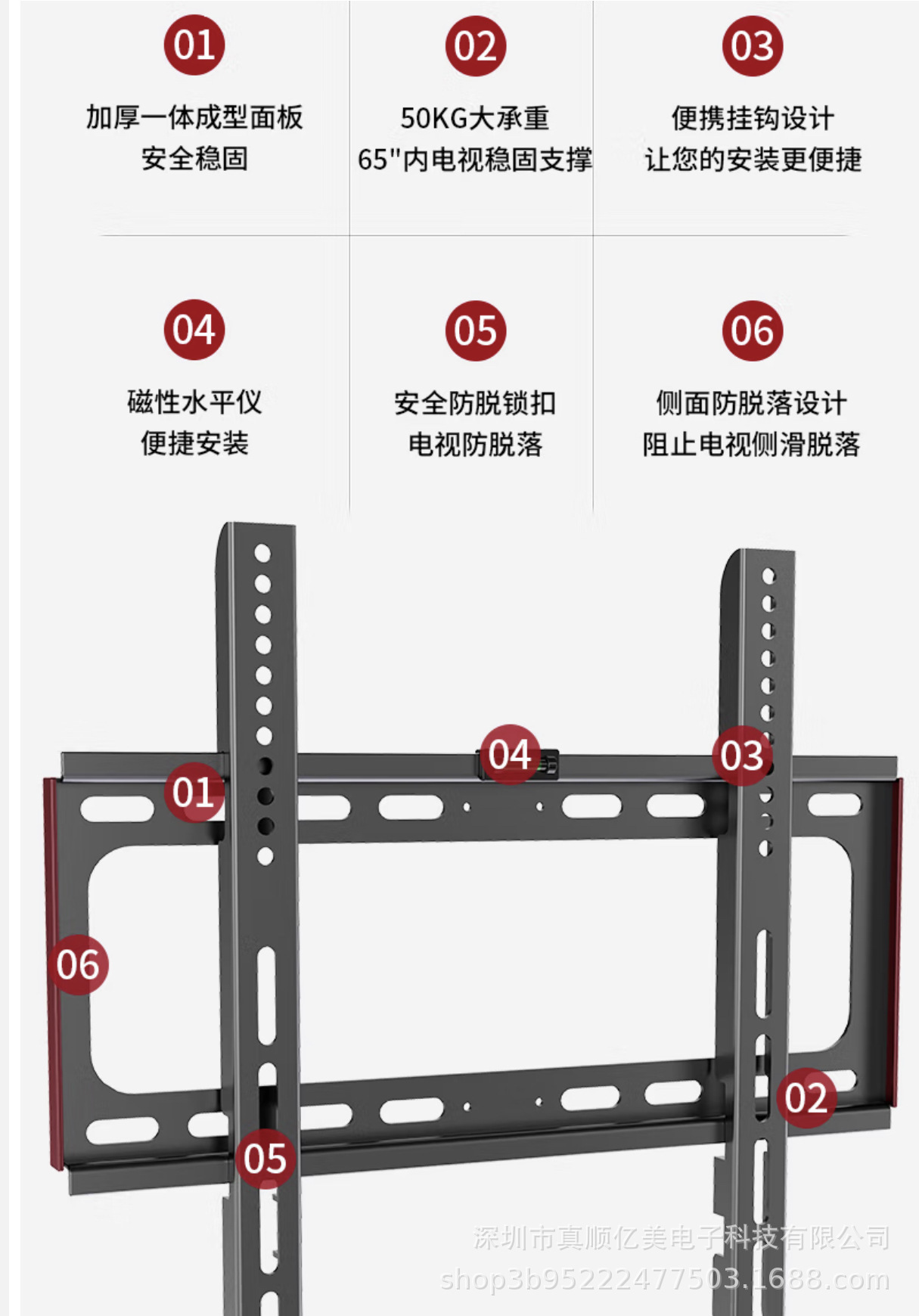 01
加厚一体成型面板
安全稳固

02
50KG大承重
65"内电视稳固支撑

03
便携挂钩设计
让您的安装更便捷

04
磁性水平仪
便捷安装

05
安全防脱锁扣
电视防脱落

06
侧面防脱落设计
阻止电视侧滑脱落

04
03
01
06
02
05

深圳市真顺亿美电子科技有限公司
shop3b95222477503.1688.com