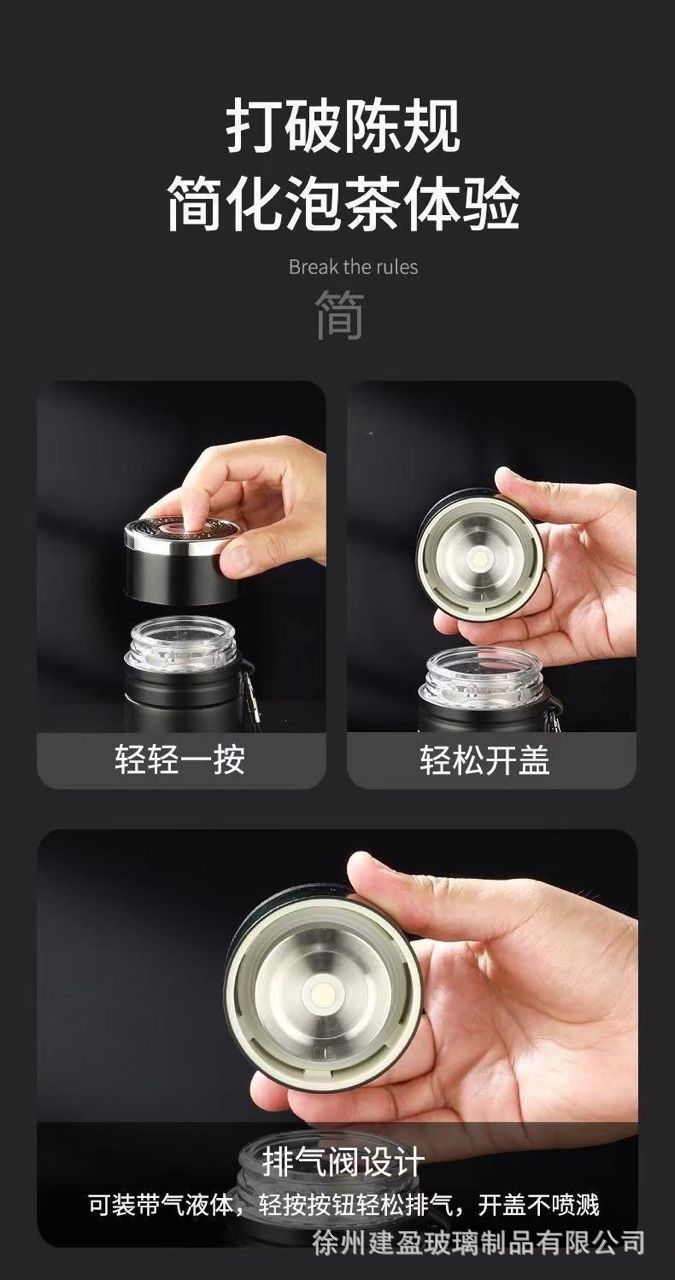 打破陈规
简化泡茶体验

Break the rules

简

轻轻一按

轻松开盖

排气阀设计

可装带气液体，轻按按钮轻松排气，开盖不喷溅

徐州建盈玻璃制品有限公司