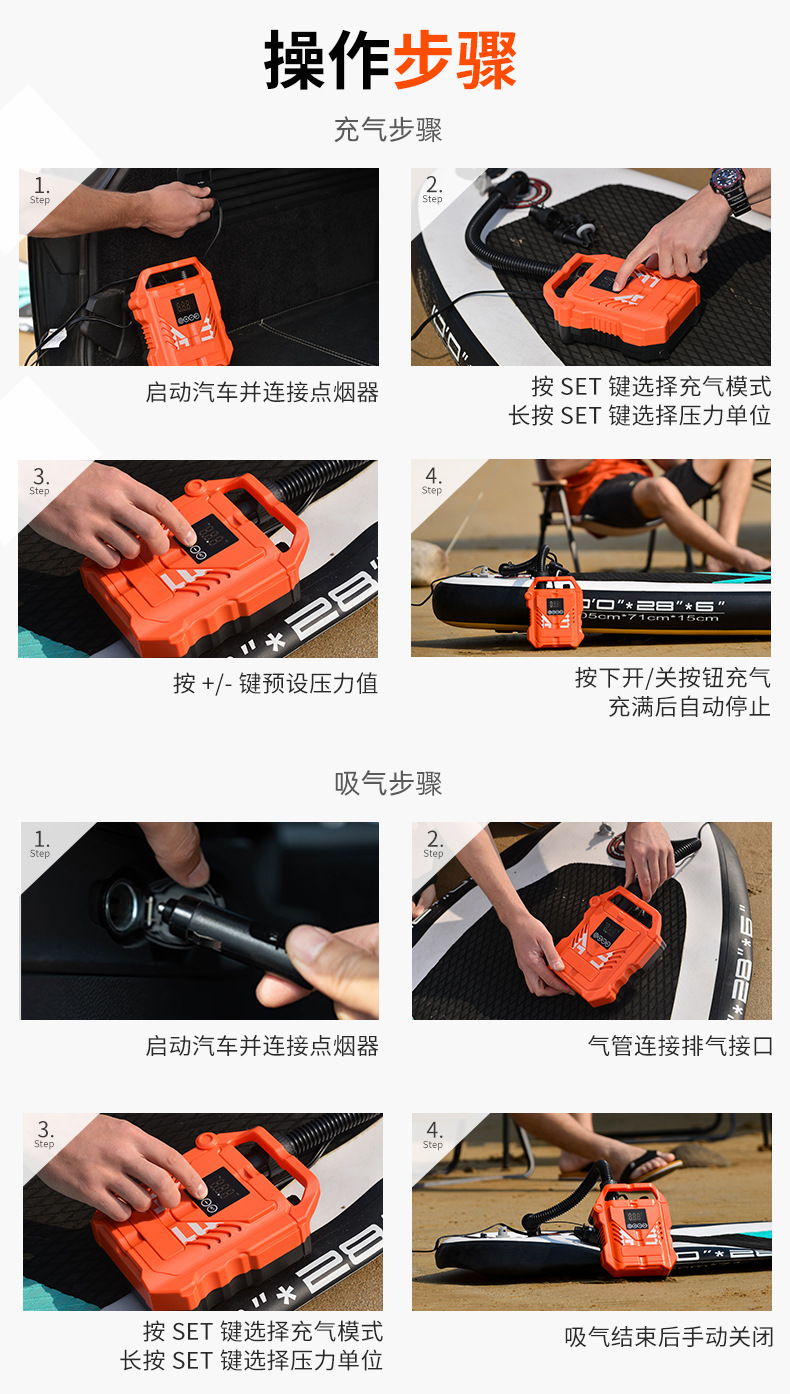 操作步骤

充气步骤

1.
Step

启动汽车并连接点烟器

2.
Step

按 SET 键选择充气模式
长按 SET 键选择压力单位

3.
Step

按 +/- 键预设压力值

4.
Step

0'0"*28"*6"
05cm*71cm*15cm

按下开/关按钮充气
充满后自动停止

吸气步骤

1.
Step

启动汽车并连接点烟器

2.
Step

气管连接排气接口

3.
Step

按 SET 键选择充气模式
长按 SET 键选择压力单位

4.
Step

吸气结束后手动关闭