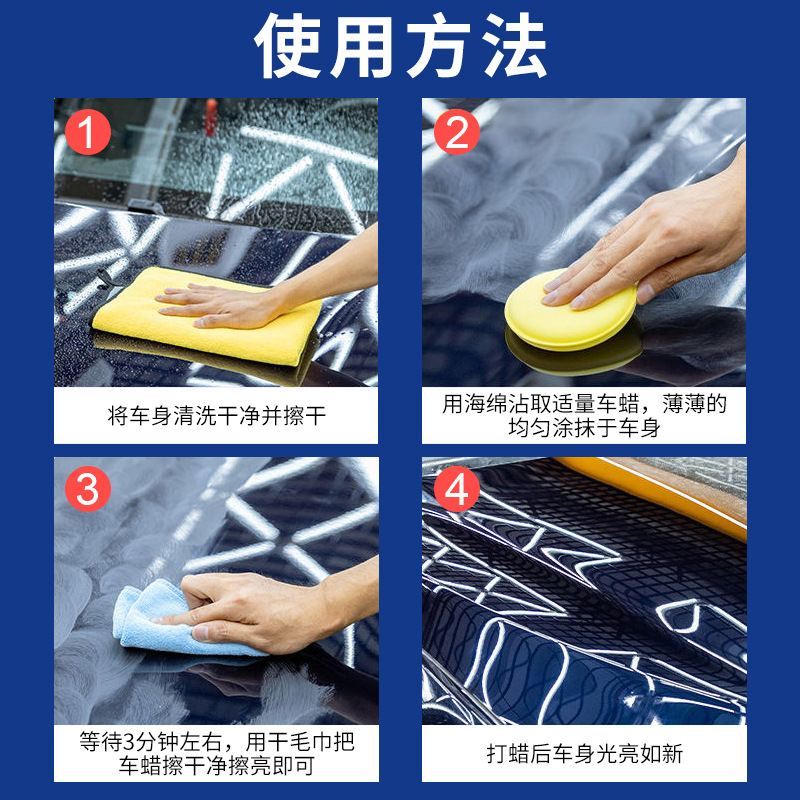 使用方法

1

将车身清洗干净并擦干

2

用海绵沾取适量车蜡，薄薄的均匀涂抹于车身

3

等待3分钟左右，用干毛巾把车蜡擦干净擦亮即可

4

打蜡后车身光亮如新