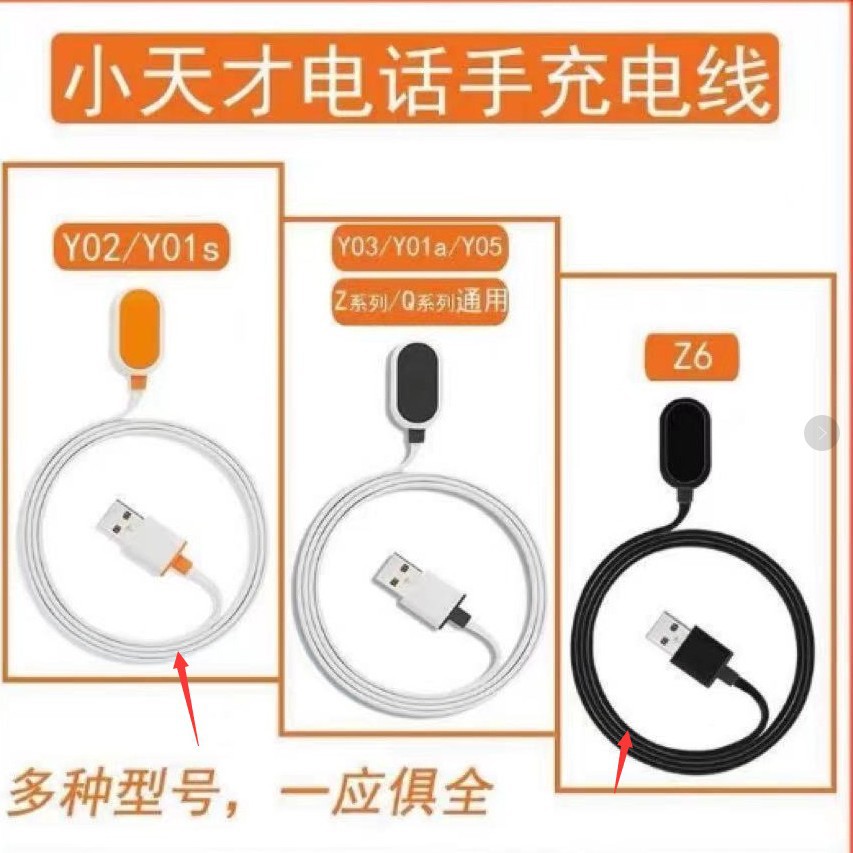 小天才电话手充电线

Y02/Y01s

Y03/Y01a/Y05

Z系列/Q系列通用

Z6

多种型号，一应俱全