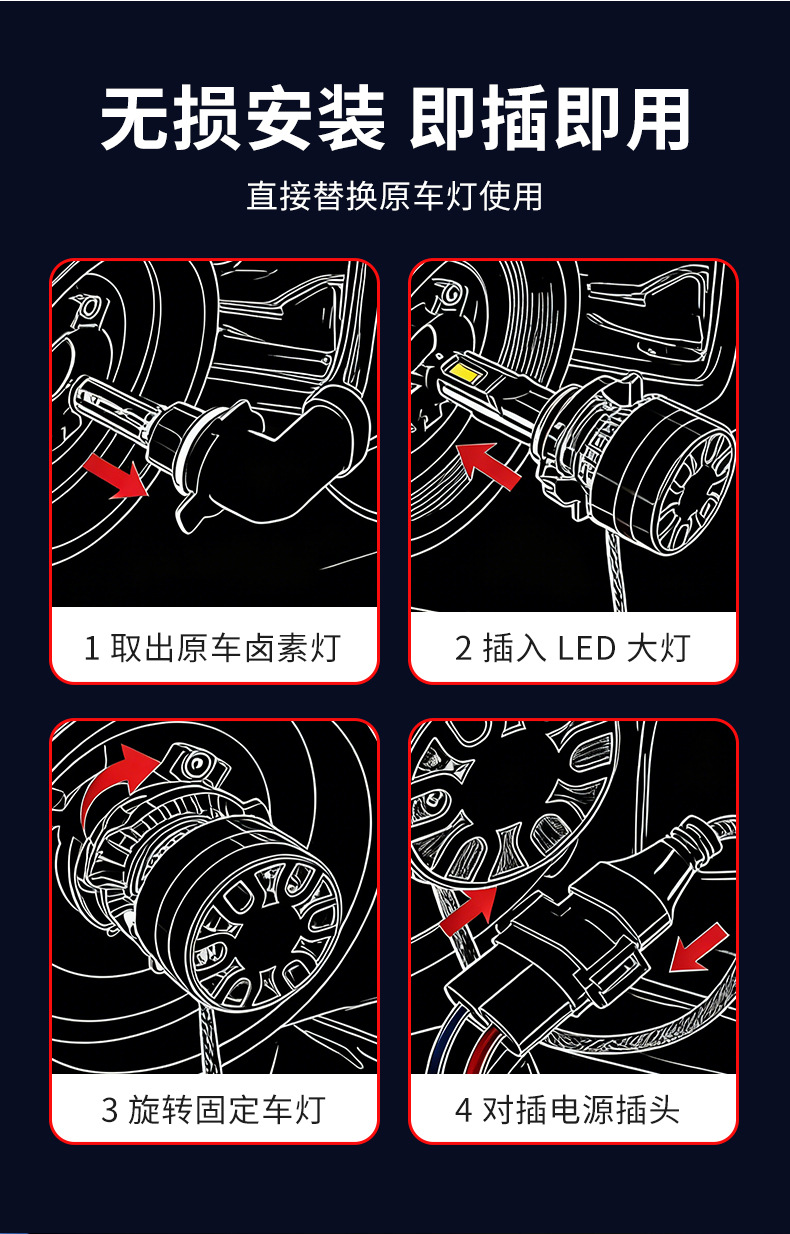 无损安装 即插即用

直接替换原车灯使用

1 取出原车卤素灯

2 插入 LED 大灯

3 旋转固定车灯

4 对插电源插头