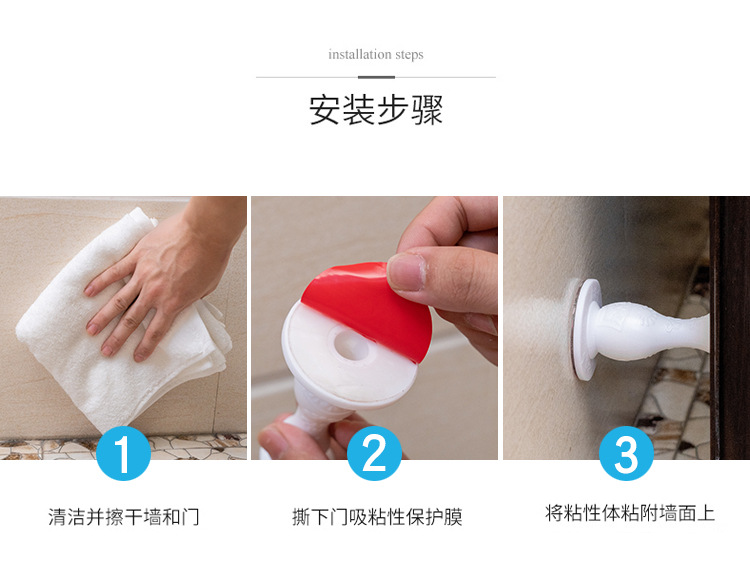 installation steps

安装步骤

1

清洁并擦干墙和门

2

撕下门吸粘性保护膜

3

将粘性体粘附墙面上