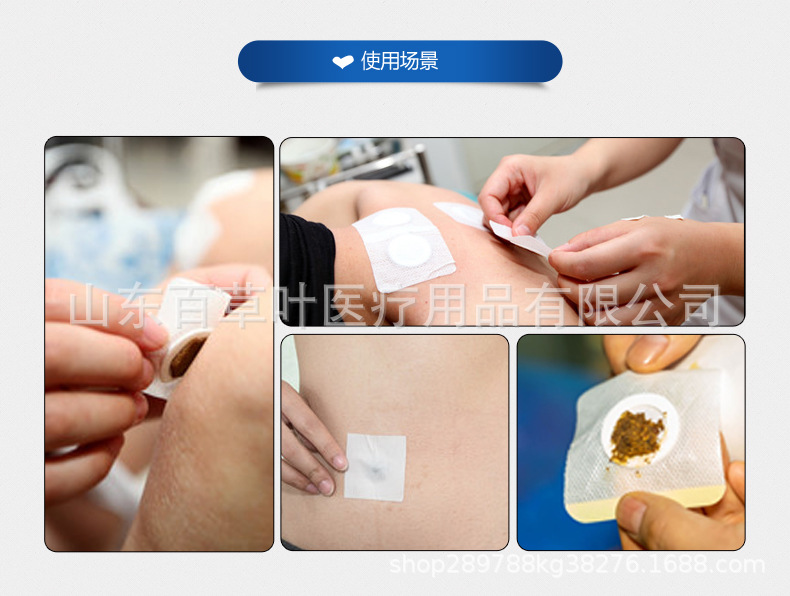 使用场景

山东百草叶医疗用品有限公司

shop289788kg38276.1688.com