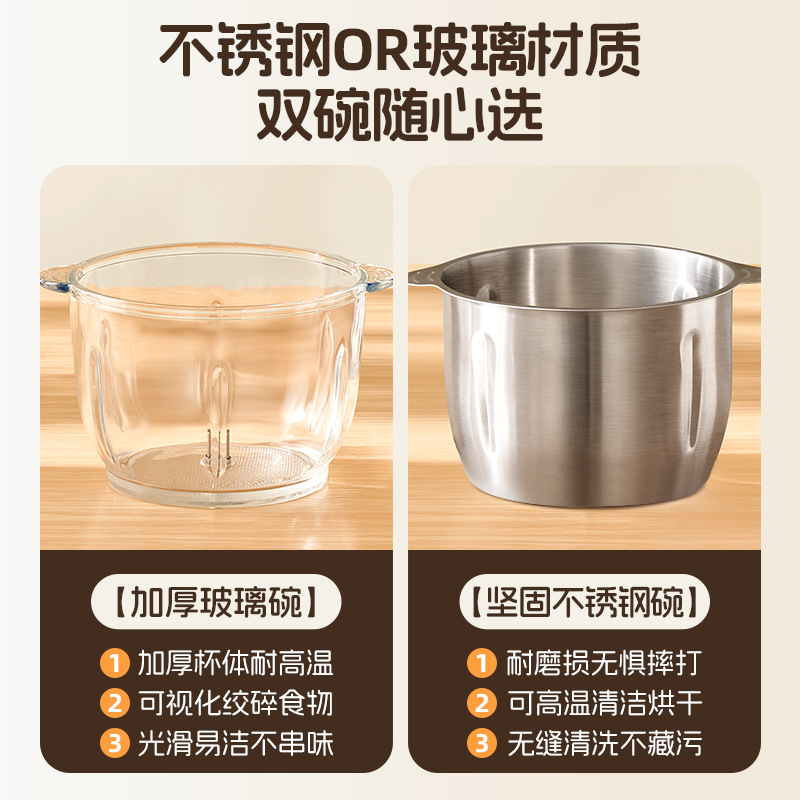 不锈钢OR玻璃材质
双碗随心选

【加厚玻璃碗】

1 加厚杯体耐高温
2 可视化绞碎食物
3 光滑易洁不串味

【坚固不锈钢碗】

1 耐磨损无惧摔打
2 可高温清洁烘干
3 无缝清洗不藏污