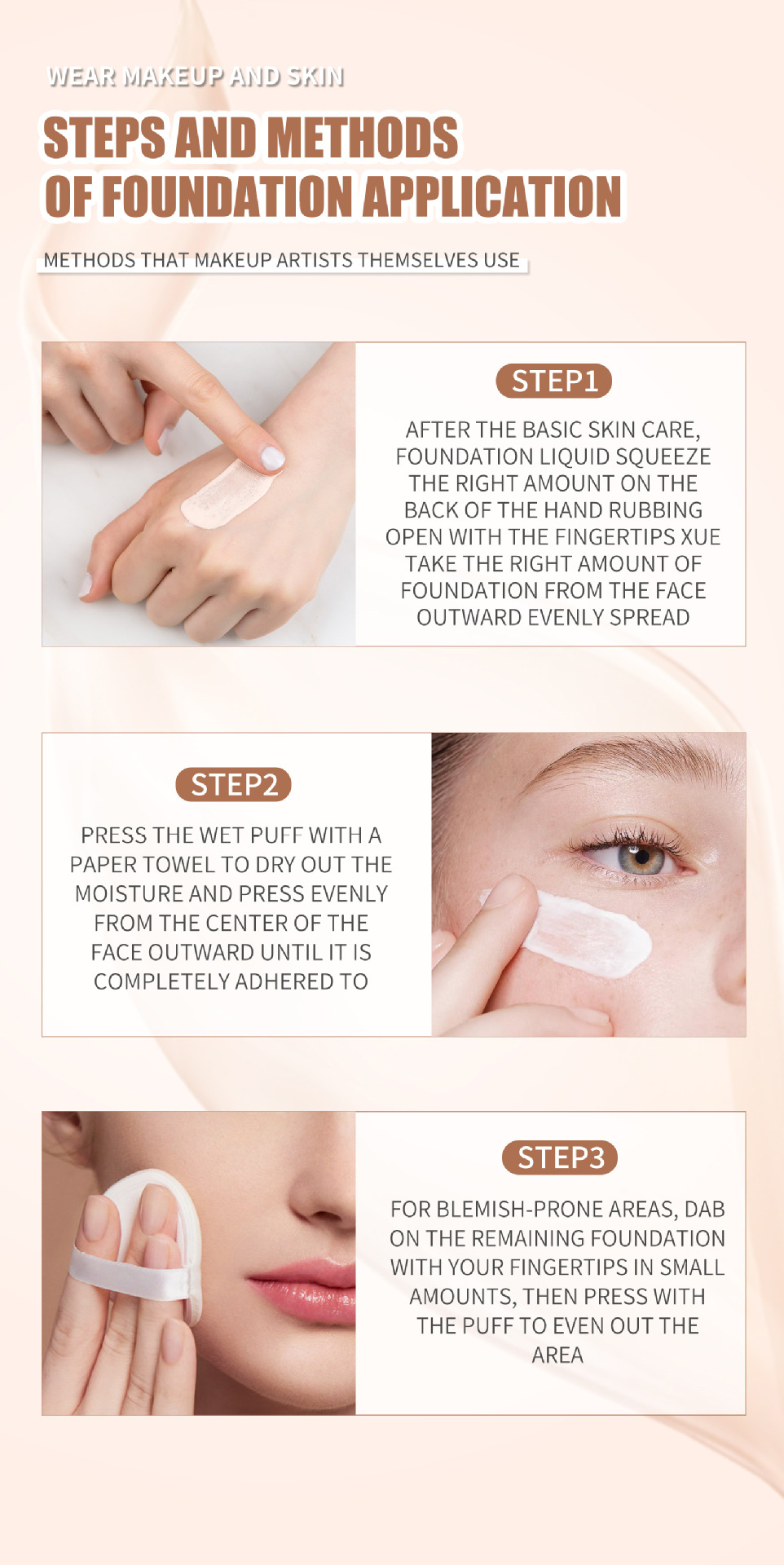 WEAR MAKEUP AND SKIN

STEPS AND METHODS OF FOUNDATION APPLICATION

METHODS THAT MAKEUP ARTISTS THEMSELVES USE

STEP1

AFTER THE BASIC SKIN CARE, FOUNDATION LIQUID SQUEEZE THE RIGHT AMOUNT ON THE BACK OF THE HAND RUBBING OPEN WITH THE FINGERTIPS XUE TAKE THE RIGHT AMOUNT OF FOUNDATION FROM THE FACE OUTWARD EVENLY SPREAD

STEP2

PRESS THE WET PUFF WITH A PAPER TOWEL TO DRY OUT THE MOISTURE AND PRESS EVENLY FROM THE CENTER OF THE FACE OUTWARD UNTIL IT IS COMPLETELY ADHERED TO

STEP3

FOR BLEMISH-PRONE AREAS, DAB ON THE REMAINING FOUNDATION WITH YOUR FINGERTIPS IN SMALL AMOUNTS, THEN PRESS WITH THE PUFF TO EVEN OUT THE AREA