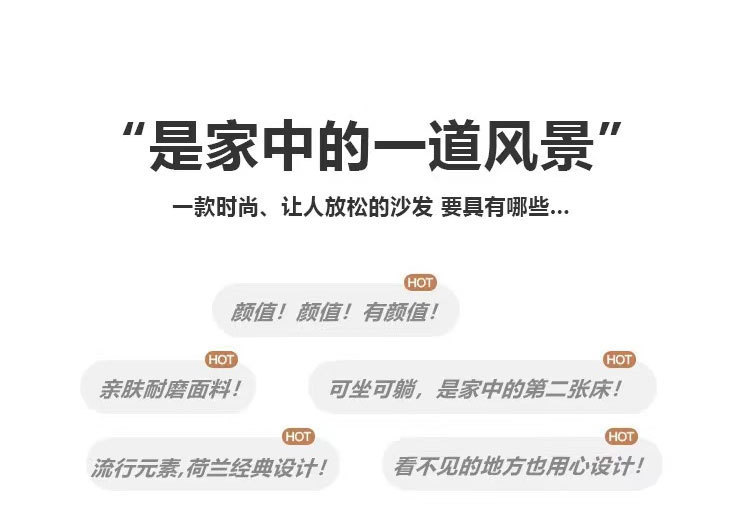 “是家中的一道风景”

一款时尚、让人放松的沙发 要具有哪些...

HOT
颜值！颜值！有颜值！

HOT
亲肤耐磨面料！

HOT
可坐可躺，是家中的第二张床！

HOT
流行元素,荷兰经典设计！

HOT
看不见的地方也用心设计！