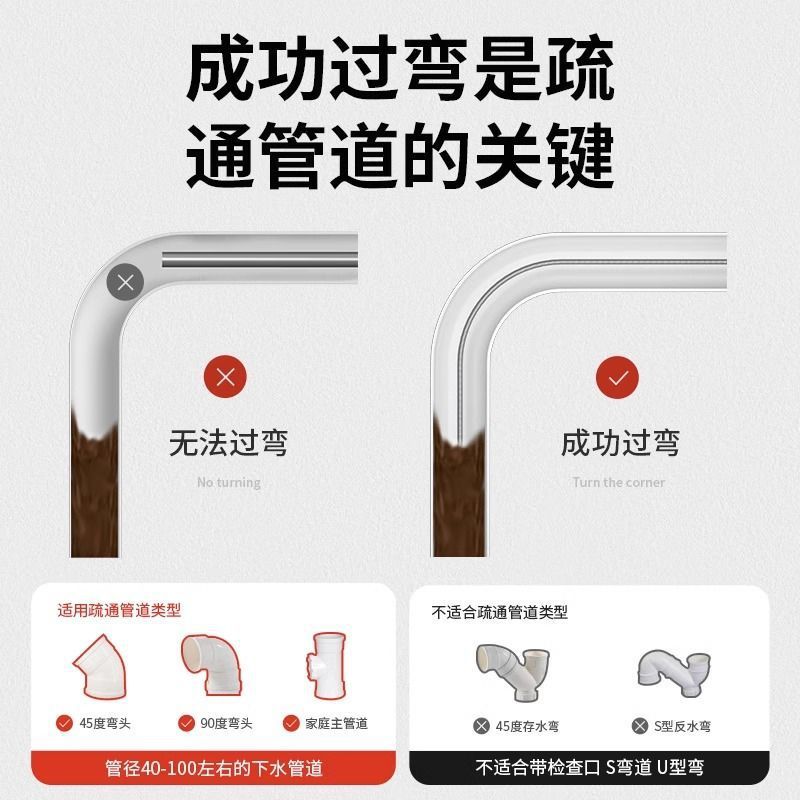 成功过弯是疏通管道的关键

无法过弯
No turning

成功过弯
Turn the corner

适用疏通管道类型
45度弯头
90度弯头
家庭主管道
管径40-100左右的下水管道

不适合疏通管道类型
45度存水弯
S型反水弯
不适合带检查口 S弯道 U型弯