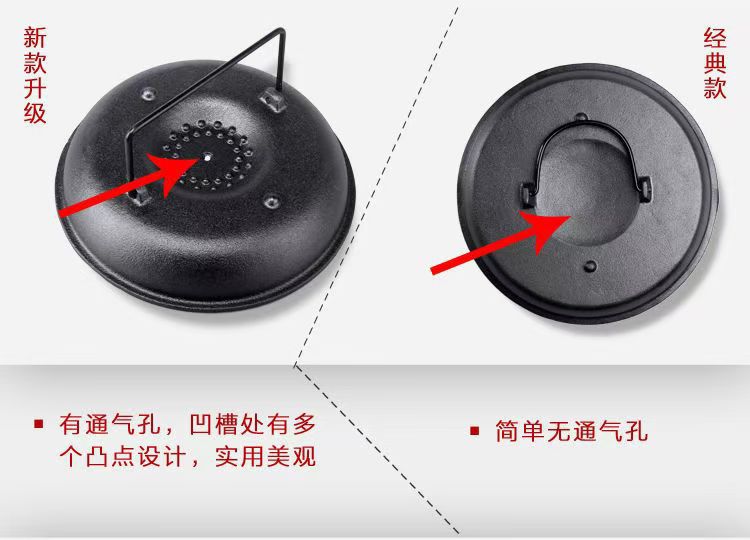 新款升级

经典款

▪ 有通气孔，凹槽处有多个凸点设计，实用美观

▪ 简单无通气孔