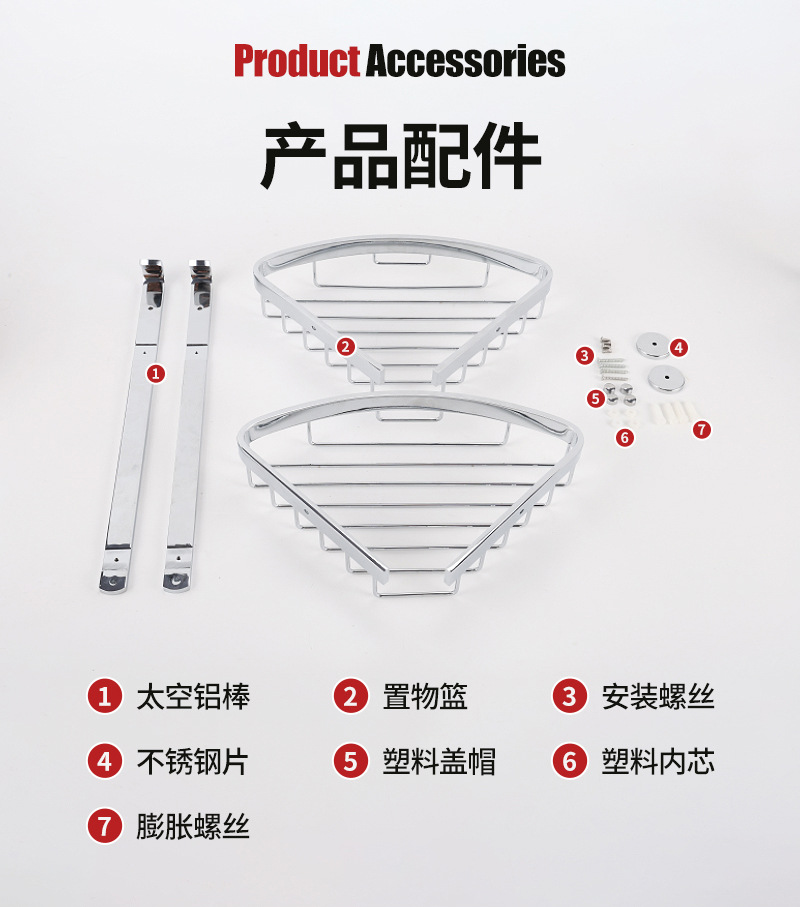 Product Accessories

产品配件

1
2
3
4
5
6
7

1 太空铝棒
2 置物篮
3 安装螺丝
4 不锈钢片
5 塑料盖帽
6 塑料内芯
7 膨胀螺丝