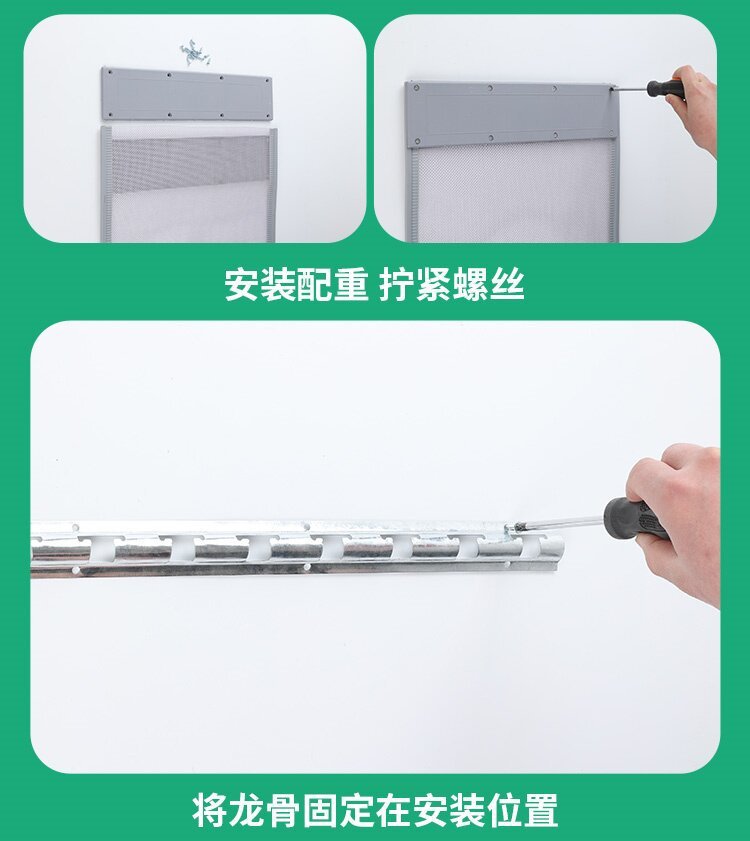 安装配重 拧紧螺丝

将龙骨固定在安装位置