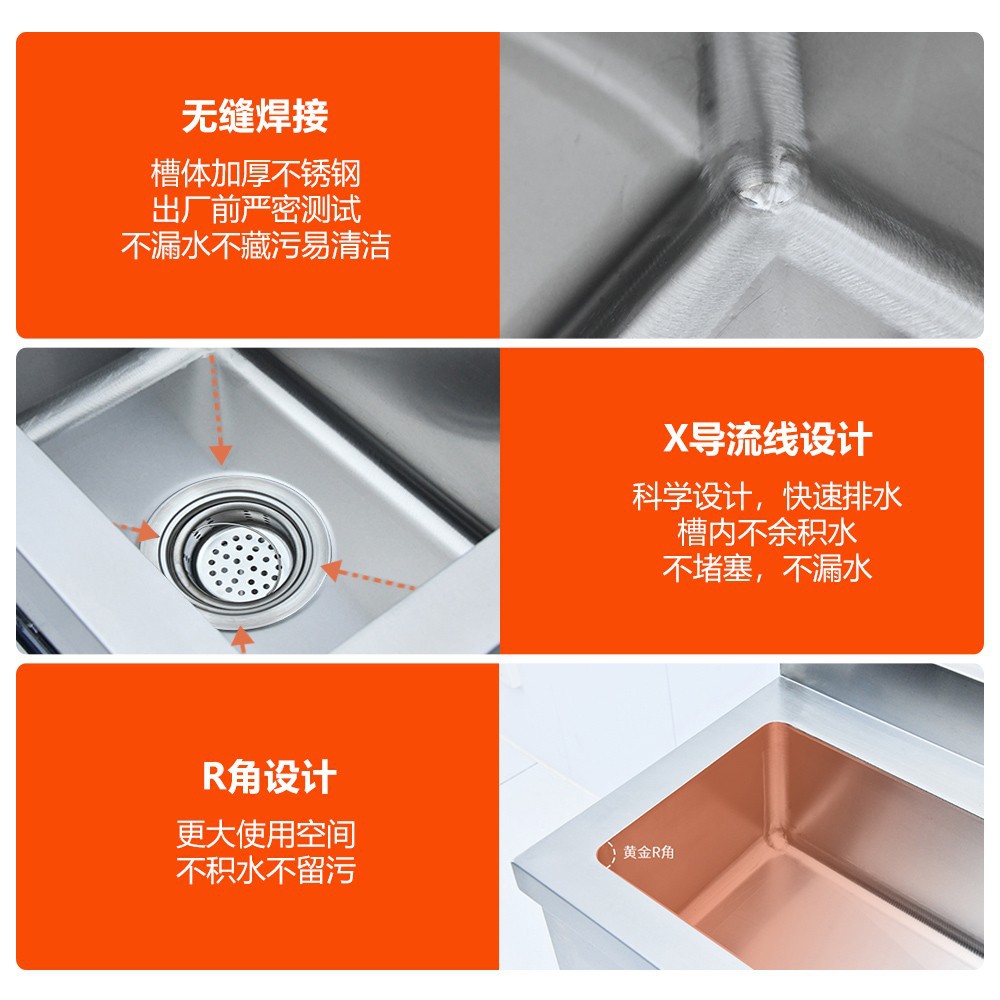 无缝焊接

槽体加厚不锈钢
出厂前严密测试
不漏水不藏污易清洁

X导流线设计

科学设计，快速排水
槽内不余积水
不堵塞，不漏水

R角设计

更大使用空间
不积水不留污

黄金R角