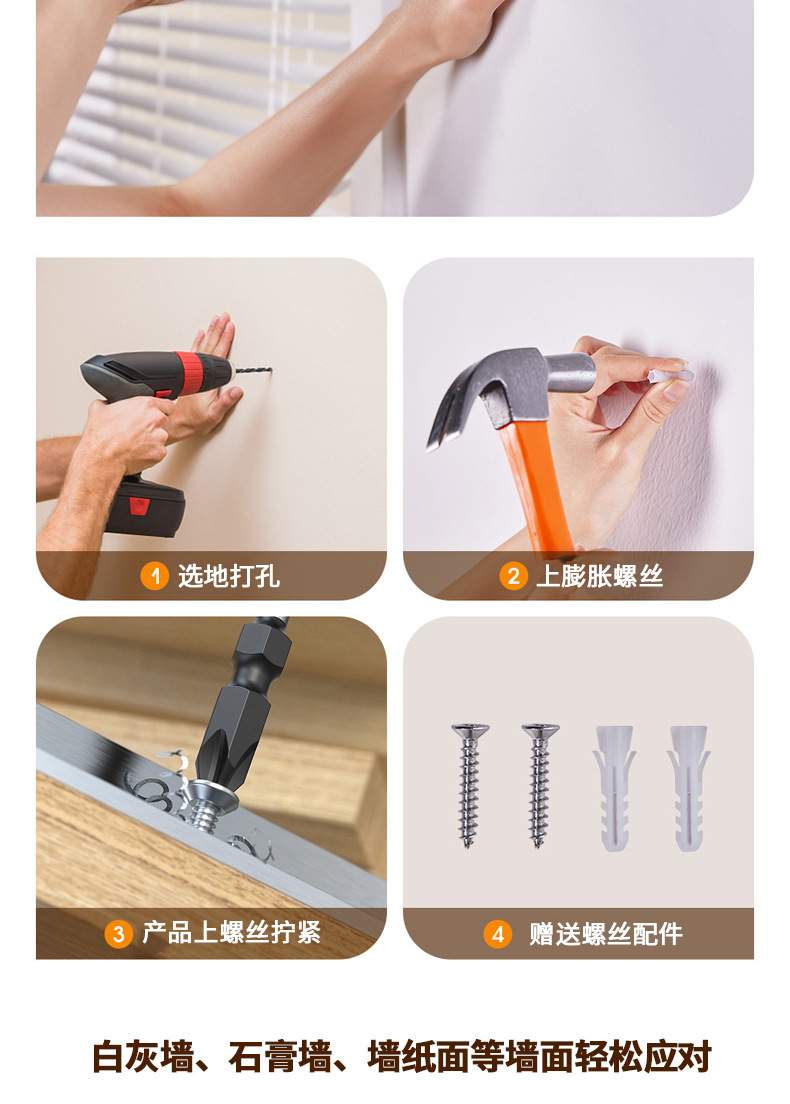 1 选地打孔

2 上膨胀螺丝

3 产品上螺丝拧紧

4 赠送螺丝配件

白灰墙、石膏墙、墙纸面等墙面轻松应对