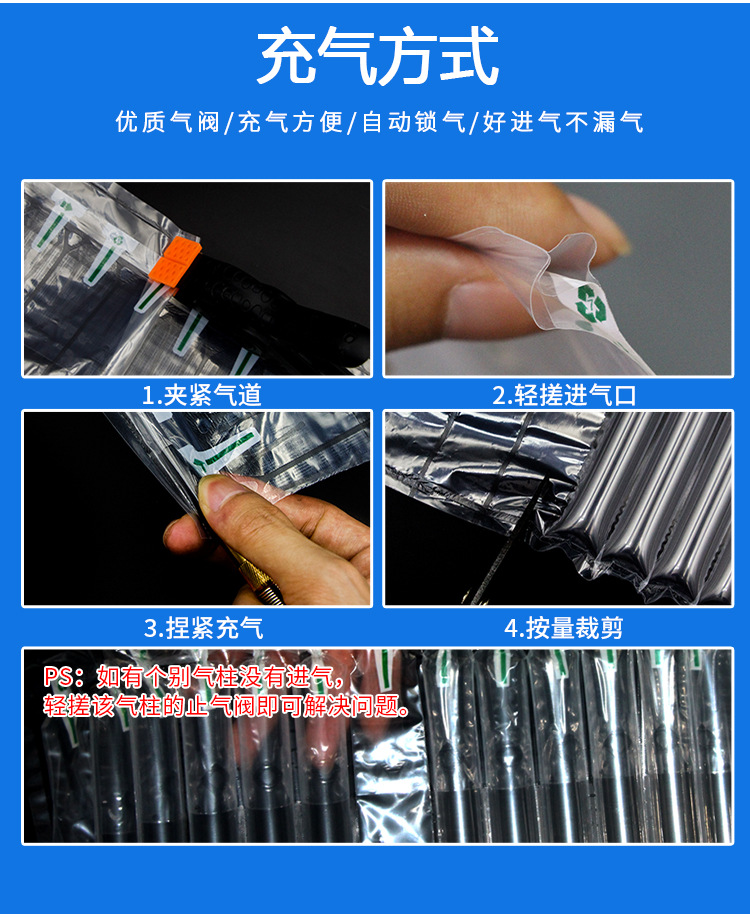 充气方式

优质气阀/充气方便/自动锁气/好进气不漏气

1.夹紧气道

2.轻搓进气口

3.捏紧充气

4.按量裁剪

PS：如有个别气柱没有进气，轻搓该气柱的止气阀即可解决问题。