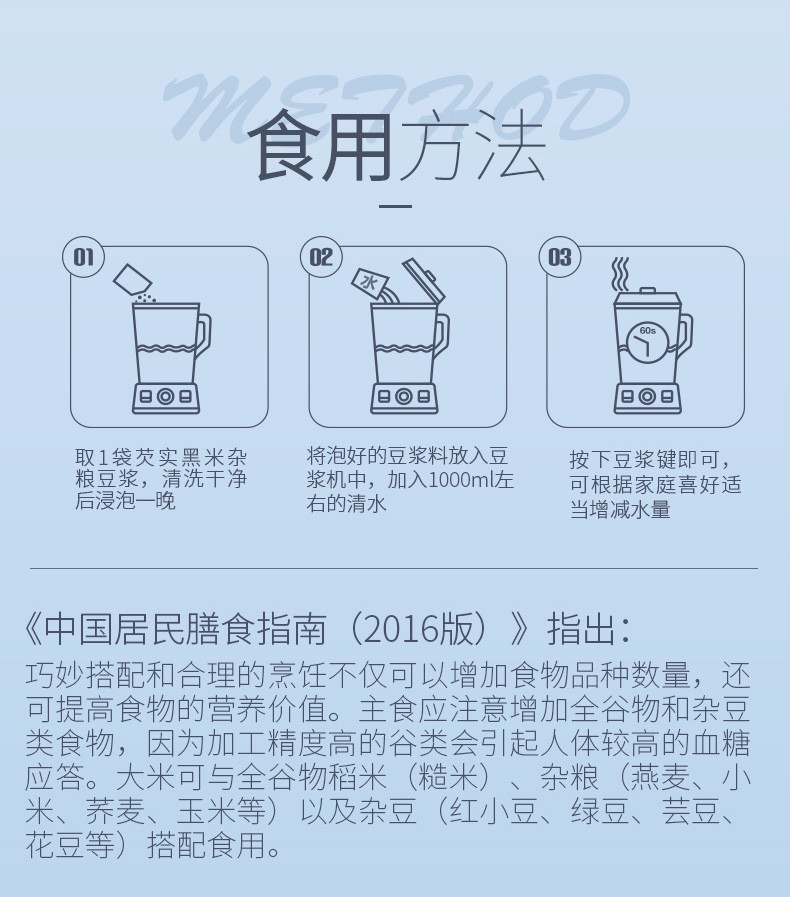 METHOD

食用方法

01

取1袋芡实黑米杂粮豆浆，清洗干净后浸泡一晚

02

水

将泡好的豆浆料放入豆浆机中，加入1000ml左右的清水

03

60s

按下豆浆键即可，可根据家庭喜好适当增减水量

《中国居民膳食指南（2016版）》指出：

巧妙搭配和合理的烹饪不仅可以增加食物品种数量，还可提高食物的营养价值。主食应注意增加全谷物和杂豆类食物，因为加工精度高的谷类会引起人体较高的血糖应答。大米可与全谷物稻米（糙米）、杂粮（燕麦、小米、荞麦、玉米等）以及杂豆（红小豆、绿豆、芸豆、花豆等）搭配食用。