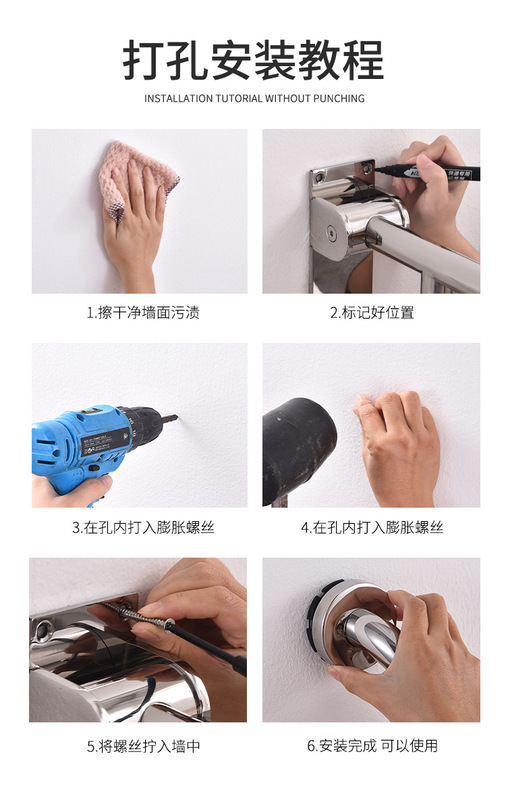 打孔安装教程

INSTALLATION TUTORIAL WITHOUT PUNCHING

1.擦干净墙面污渍

2.标记好位置

3.在孔内打入膨胀螺丝

4.在孔内打入膨胀螺丝

5.将螺丝拧入墙中

6.安装完成 可以使用