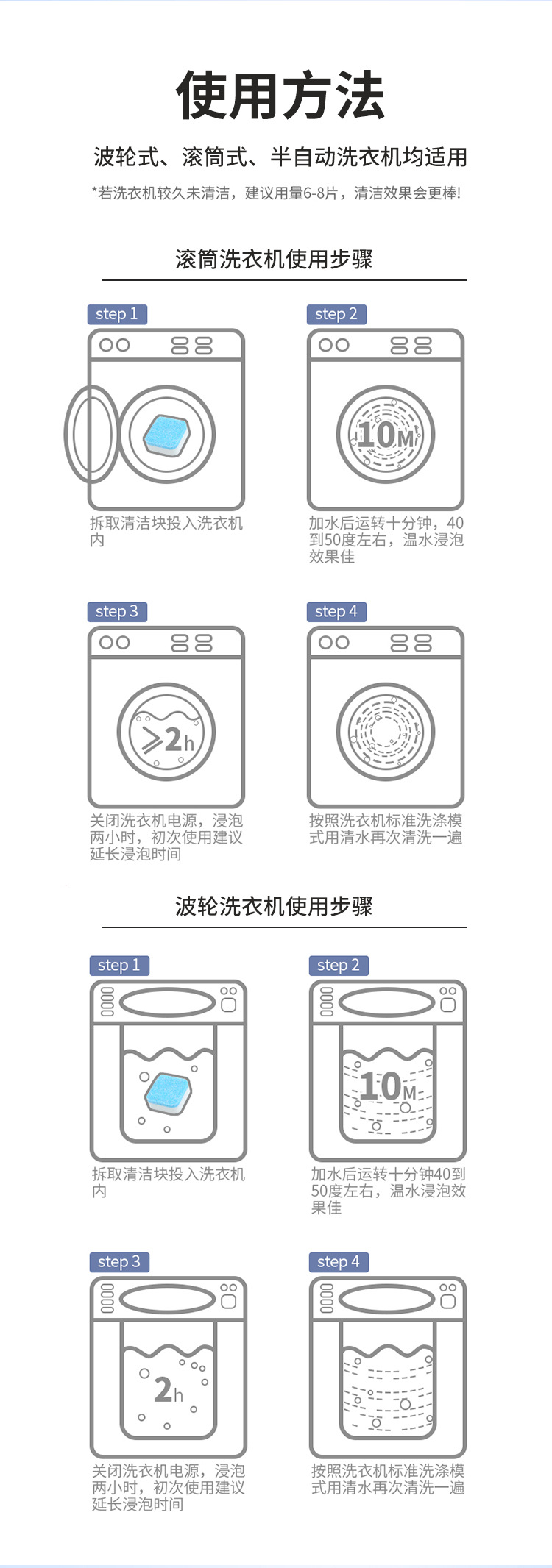 使用方法

波轮式、滚筒式、半自动洗衣机均适用

*若洗衣机较久未清洁，建议用量6-8片，清洁效果会更棒!

滚筒洗衣机使用步骤

step 1

拆取清洁块投入洗衣机内

step 2

10M

加水后运转十分钟，40到50度左右，温水浸泡效果佳

step 3

≥2h

关闭洗衣机电源，浸泡两小时，初次使用建议延长浸泡时间

step 4

按照洗衣机标准洗涤模式用清水再次清洗一遍

波轮洗衣机使用步骤

step 1

拆取清洁块投入洗衣机内

step 2

10M

加水后运转十分钟40到50度左右，温水浸泡效果佳

step 3

2h

关闭洗衣机电源，浸泡两小时，初次使用建议延长浸泡时间

step 4

按照洗衣机标准洗涤模式用清水再次清洗一遍