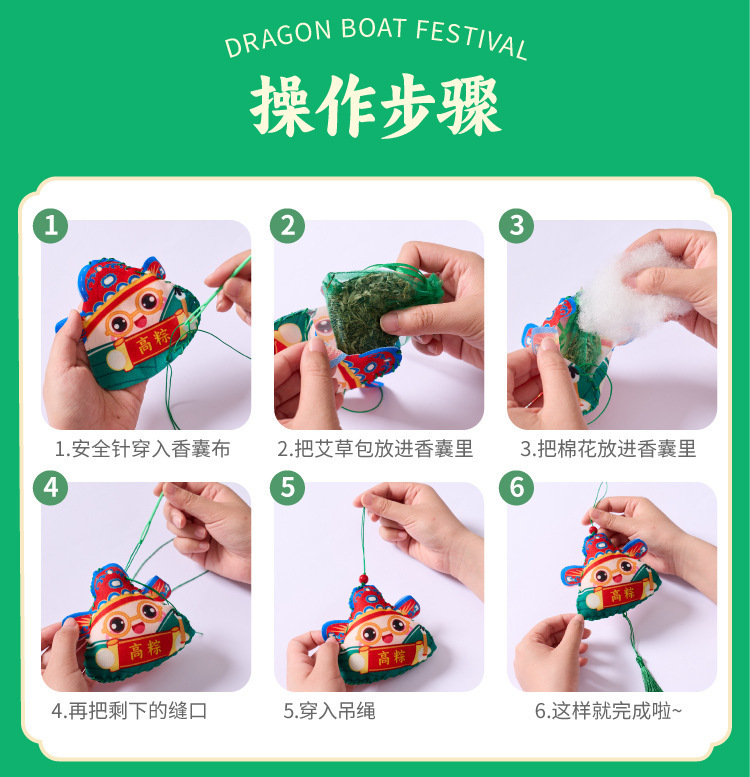 DRAGON BOAT FESTIVAL

操作步骤

1

高粽

1.安全针穿入香囊布

2

2.把艾草包放进香囊里

3

3.把棉花放进香囊里

4

高粽

4.再把剩下的缝口

5

高粽

5.穿入吊绳

6

高粽

6.这样就完成啦~