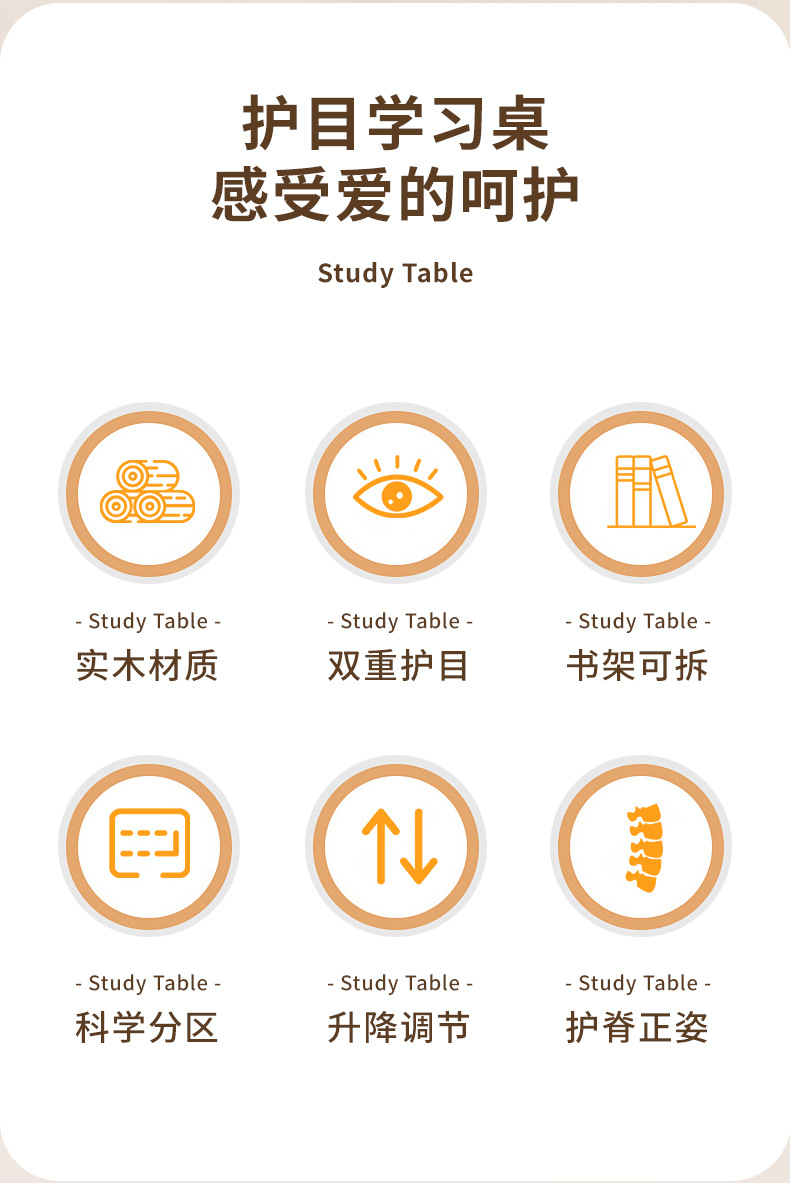 护目学习桌
感受爱的呵护

Study Table

- Study Table -
实木材质

- Study Table -
双重护目

- Study Table -
书架可拆

- Study Table -
科学分区

- Study Table -
升降调节

- Study Table -
护脊正姿