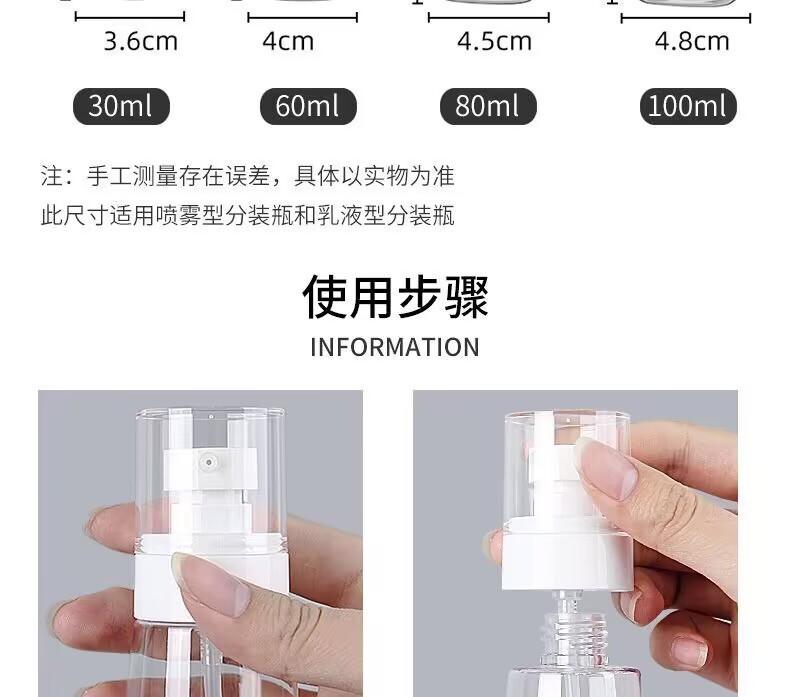 3.6cm 4cm 4.5cm 4.8cm

30ml 60ml 80ml 100ml

注：手工测量存在误差，具体以实物为准
此尺寸适用喷雾型分装瓶和乳液型分装瓶

使用步骤
INFORMATION