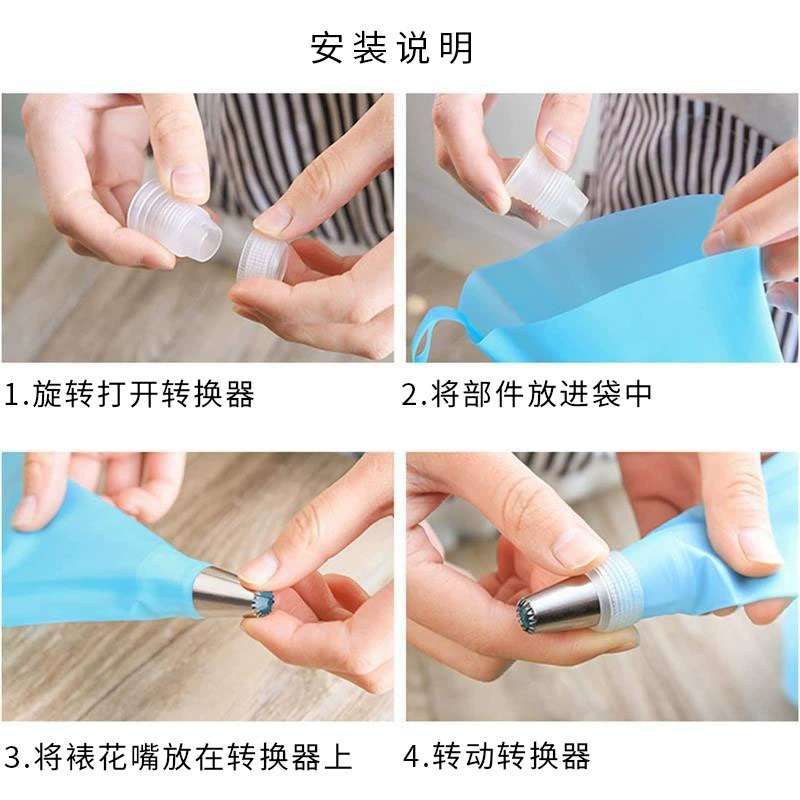 安装说明

1.旋转打开转换器

2.将部件放进袋中

3.将裱花嘴放在转换器上

4.转动转换器