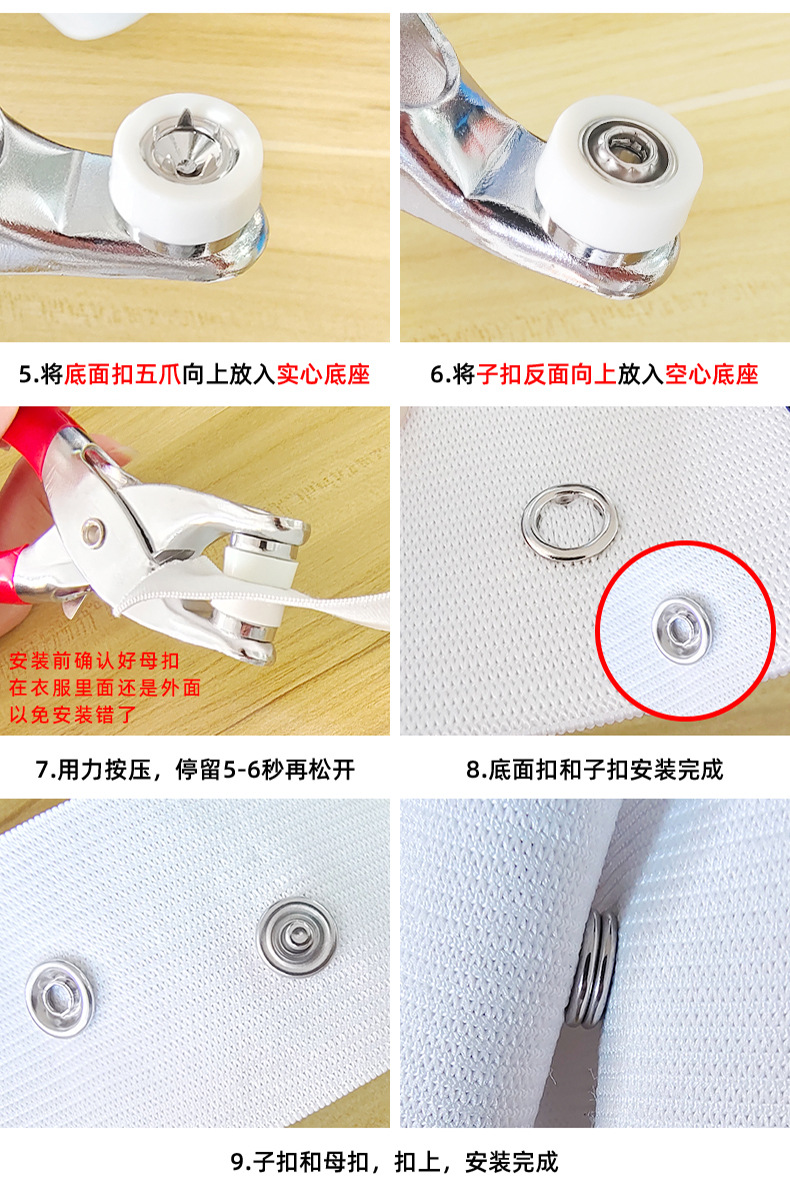 5.将底面扣五爪向上放入实心底座

6.将子扣反面向上放入空心底座

安装前确认好母扣
在衣服里面还是外面
以免安装错了

7.用力按压，停留5-6秒再松开

8.底面扣和子扣安装完成

9.子扣和母扣，扣上，安装完成