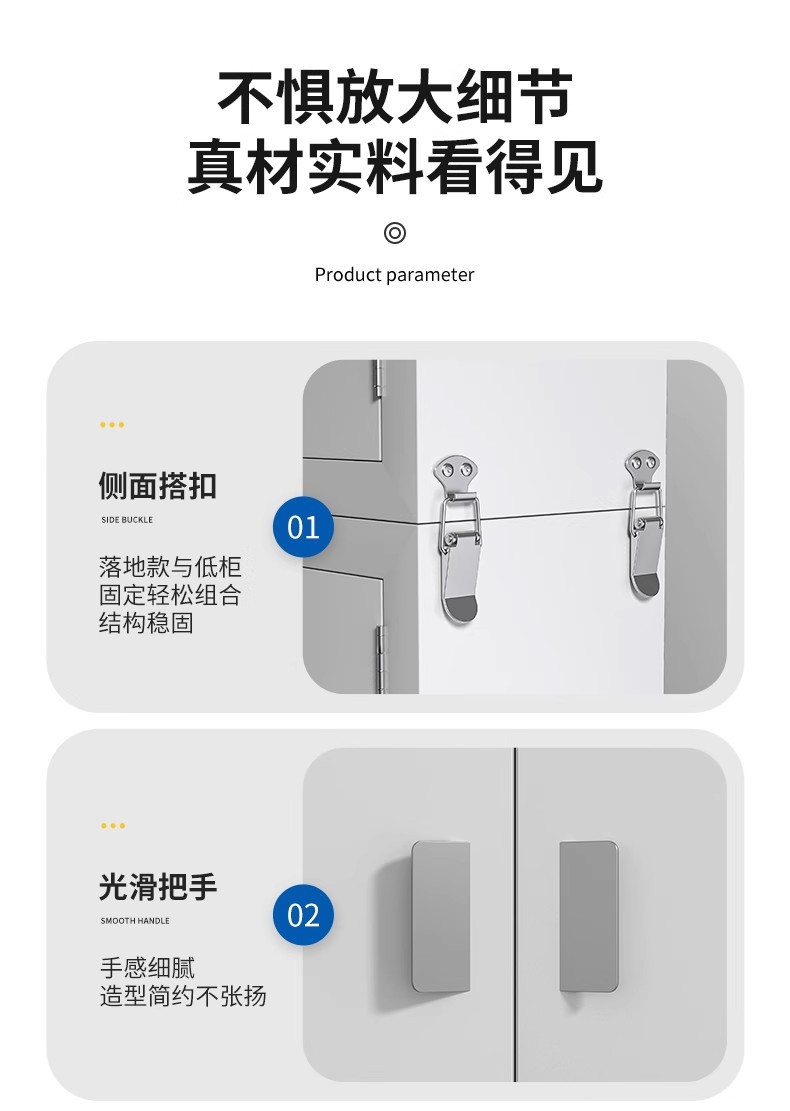 不惧放大细节
真材实料看得见

Product parameter

侧面搭扣
SIDE BUCKLE

01

落地款与低柜
固定轻松组合
结构稳固

光滑把手
SMOOTH HANDLE

02

手感细腻
造型简约不张扬