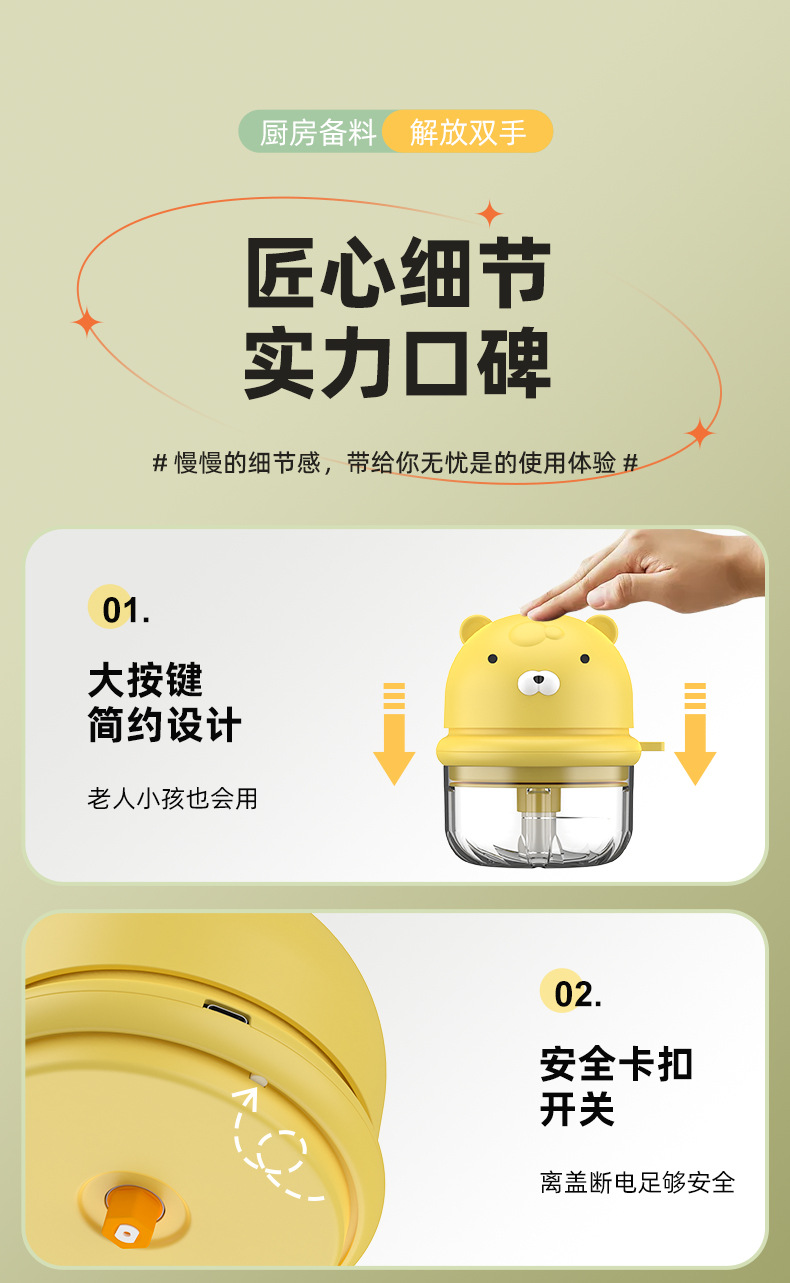 厨房备料 解放双手

匠心细节
实力口碑

# 慢慢的细节感，带给你无忧是的使用体验 #

01.

大按键
简约设计

老人小孩也会用

02.

安全卡扣
开关

离盖断电足够安全