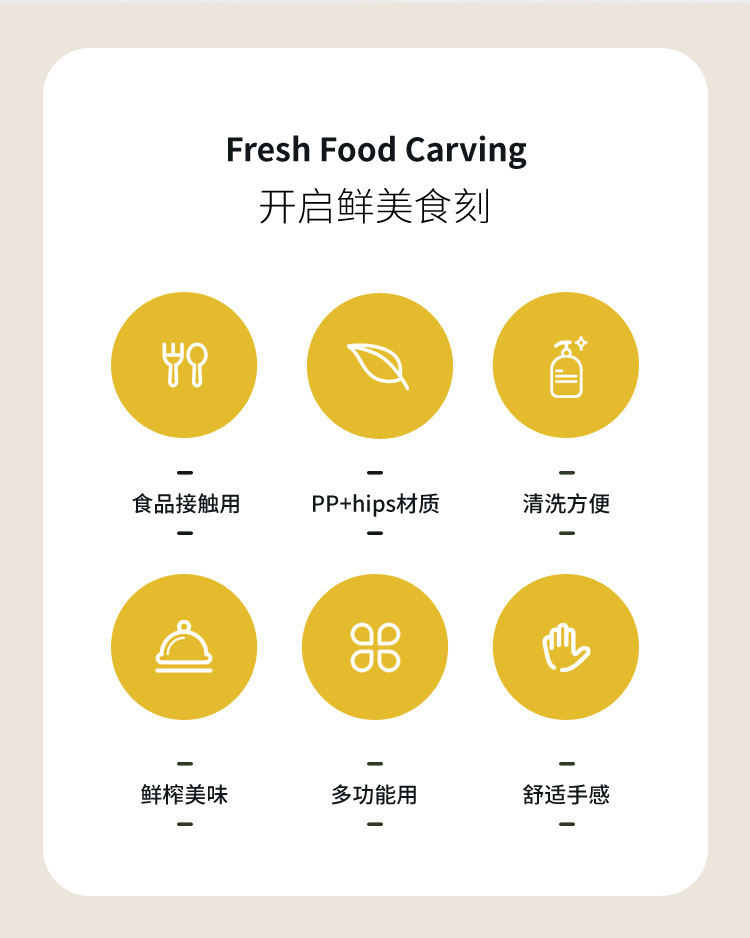 Fresh Food Carving
开启鲜美食刻

食品接触用

PP+hips材质

清洗方便

鲜榨美味

多功能用

舒适手感