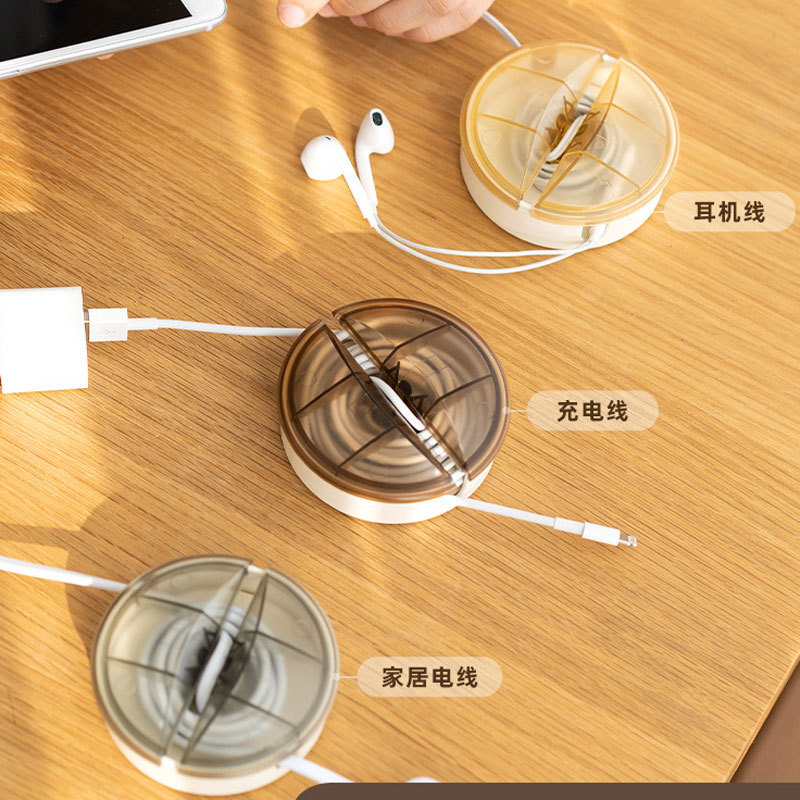 耳机线

充电线

家居电线