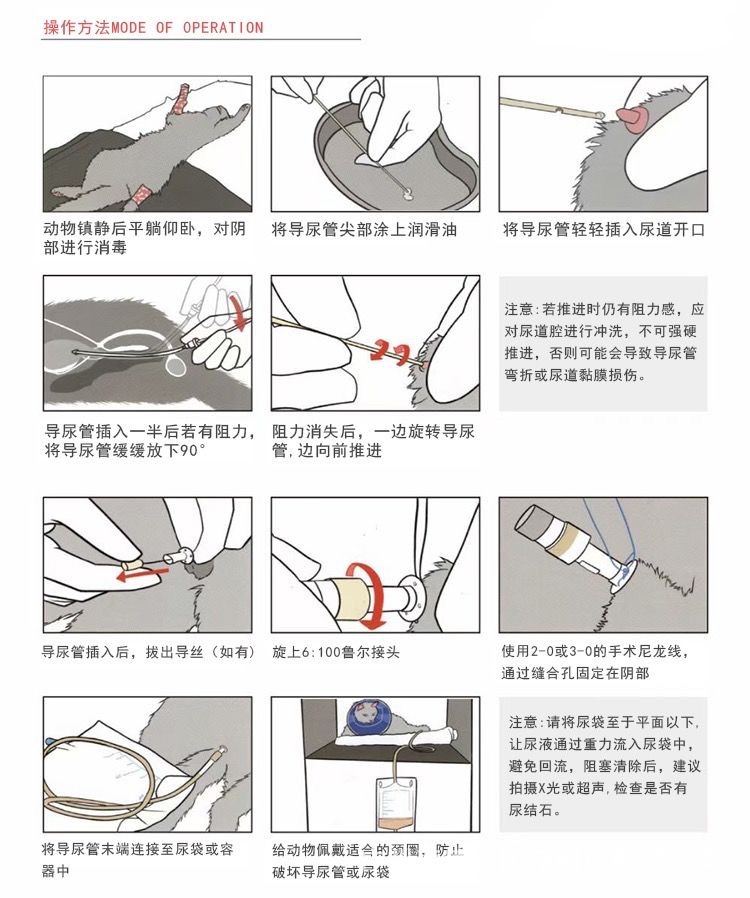 操作方法MODE OF OPERATION

动物镇静后平躺仰卧，对阴部进行消毒

将导尿管尖部涂上润滑油

将导尿管轻轻插入尿道开口

导尿管插入一半后若有阻力，将导尿管缓缓放下90°

阻力消失后，一边旋转导尿管，边向前推进

注意：若推进时仍有阻力感，应对尿道腔进行冲洗，不可强硬推进，否则可能会导致导尿管弯折或尿道黏膜损伤。

导尿管插入后，拔出导丝（如有）

旋上6:100鲁尔接头

使用2-0或3-0的手术尼龙线，通过缝合孔固定在阴部

将导尿管末端连接至尿袋或容器中

给动物佩戴适合的颈圈，防止破坏导尿管或尿袋

注意：请将尿袋至于平面以下，让尿液通过重力流入尿袋中，避免回流，阻塞清除后，建议拍摄X光或超声，检查是否有尿结石。