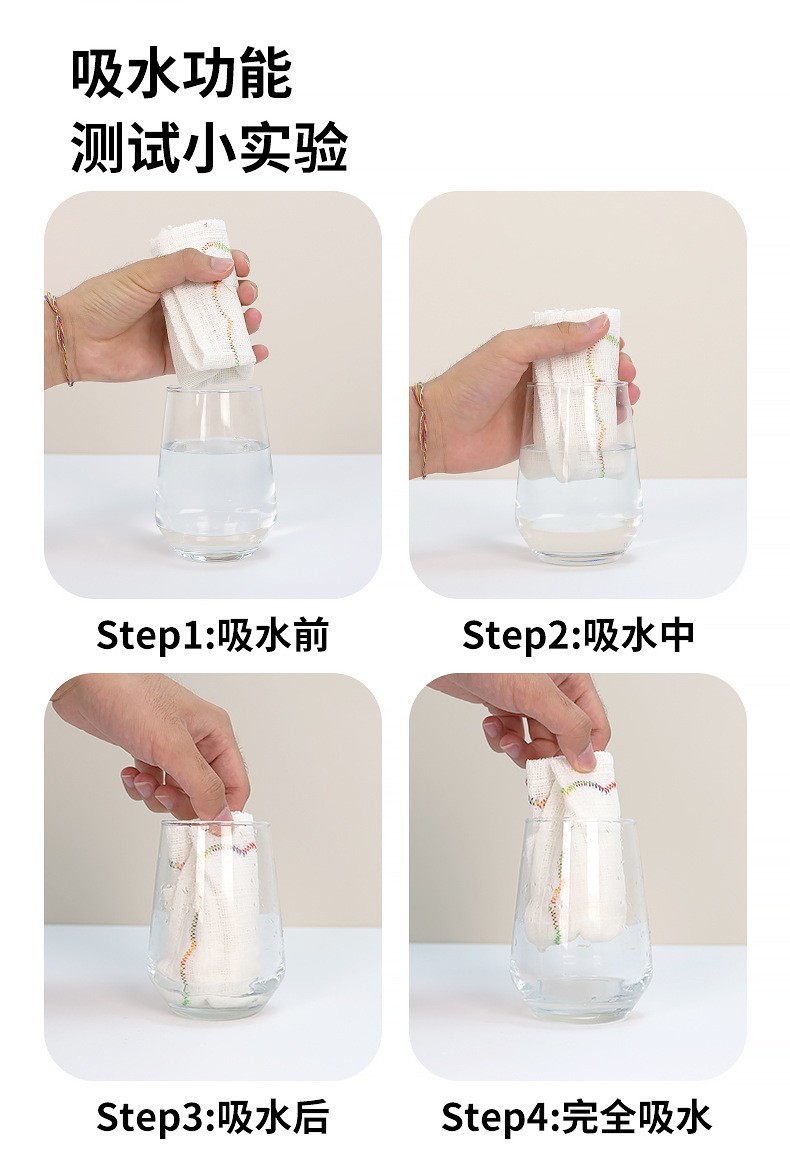 吸水功能
测试小实验

Step1:吸水前

Step2:吸水中

Step3:吸水后

Step4:完全吸水