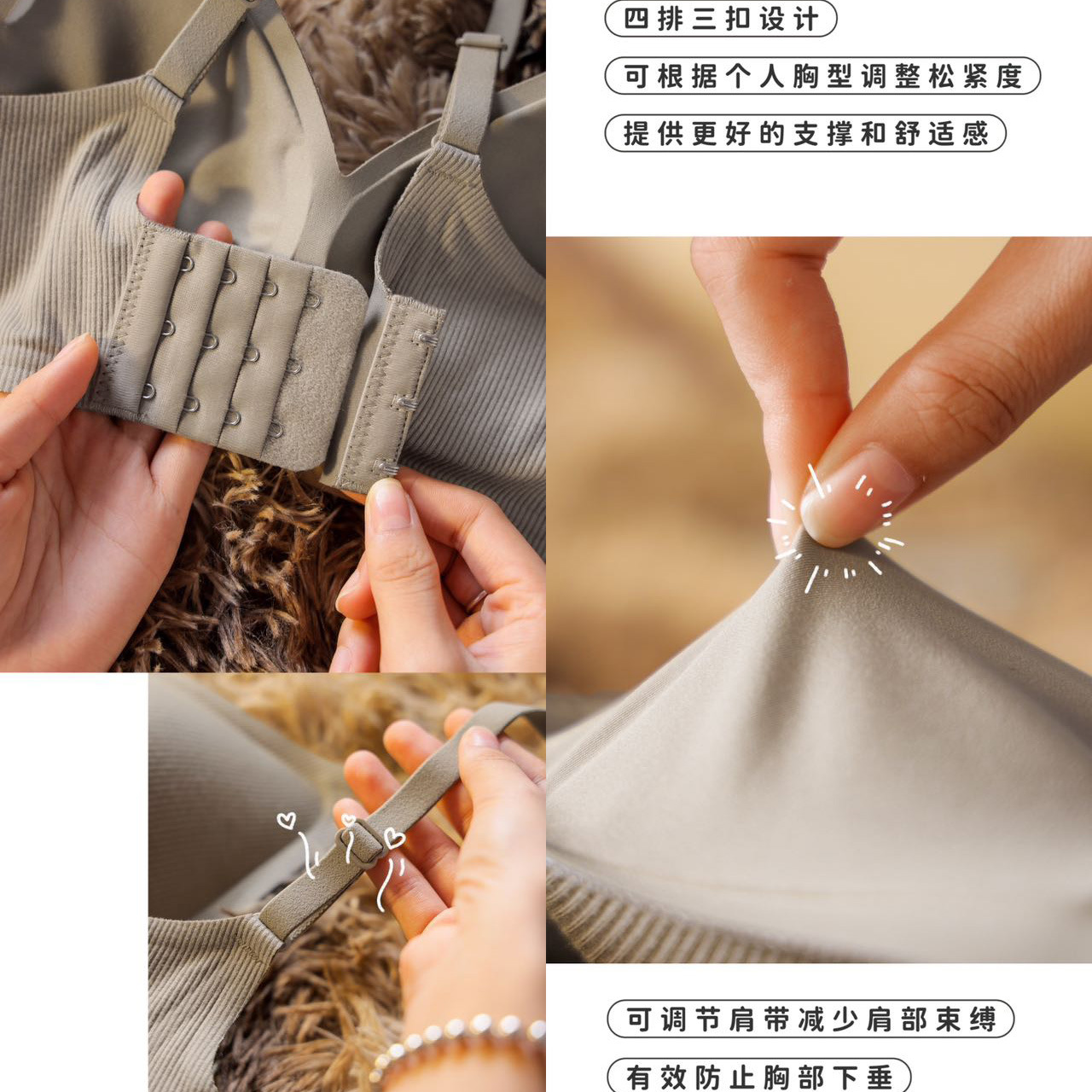 四排三扣设计

可根据个人胸型调整松紧度

提供更好的支撑和舒适感

可调节肩带减少肩部束缚

有效防止胸部下垂