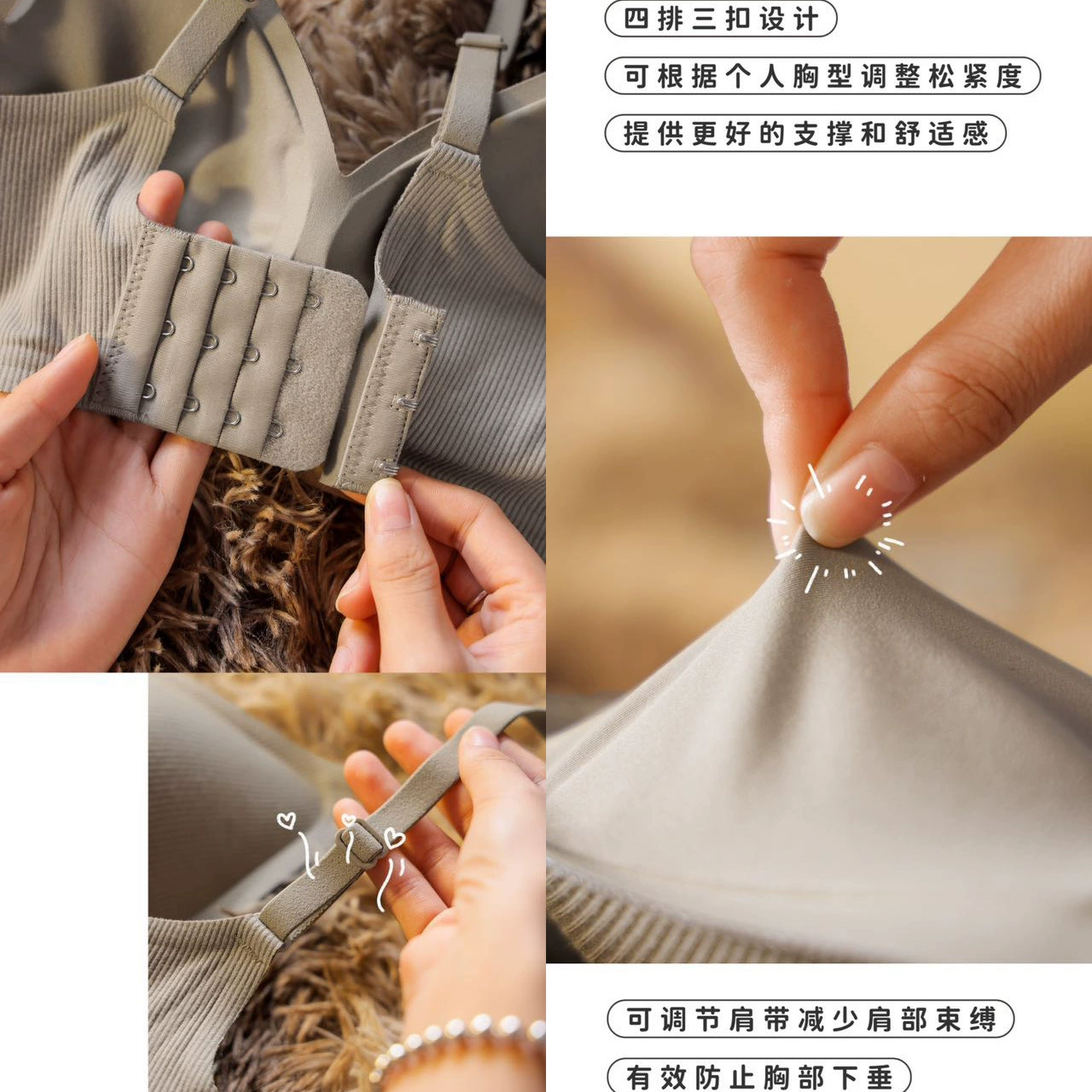 四排三扣设计

可根据个人胸型调整松紧度

提供更好的支撑和舒适感

可调节肩带减少肩部束缚

有效防止胸部下垂