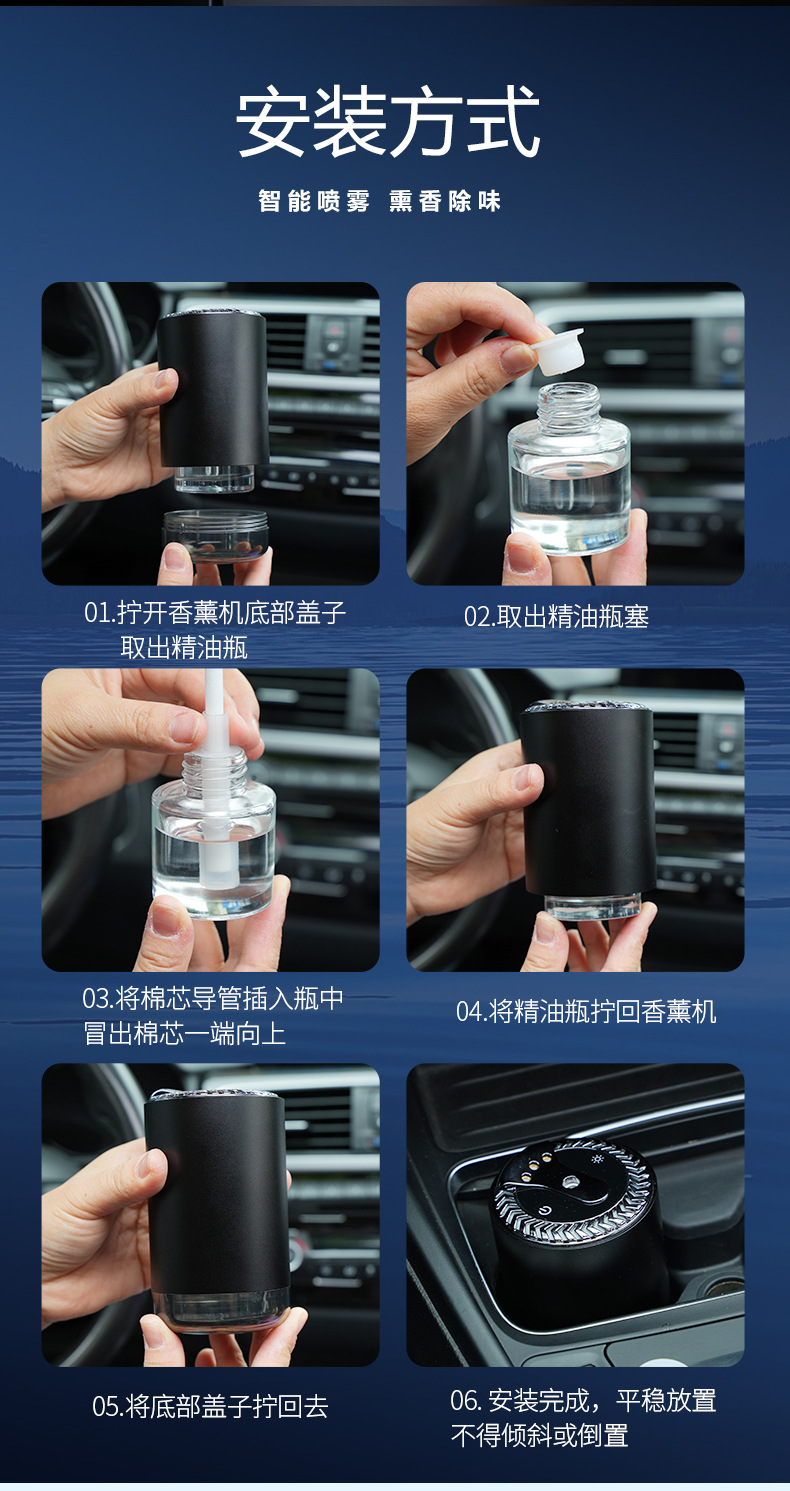 安装方式

智能喷雾 熏香除味

01.拧开香薰机底部盖子
取出精油瓶

02.取出精油瓶塞

03.将棉芯导管插入瓶中
冒出棉芯一端向上

04.将精油瓶拧回香薰机

05.将底部盖子拧回去

06. 安装完成，平稳放置
不得倾斜或倒置