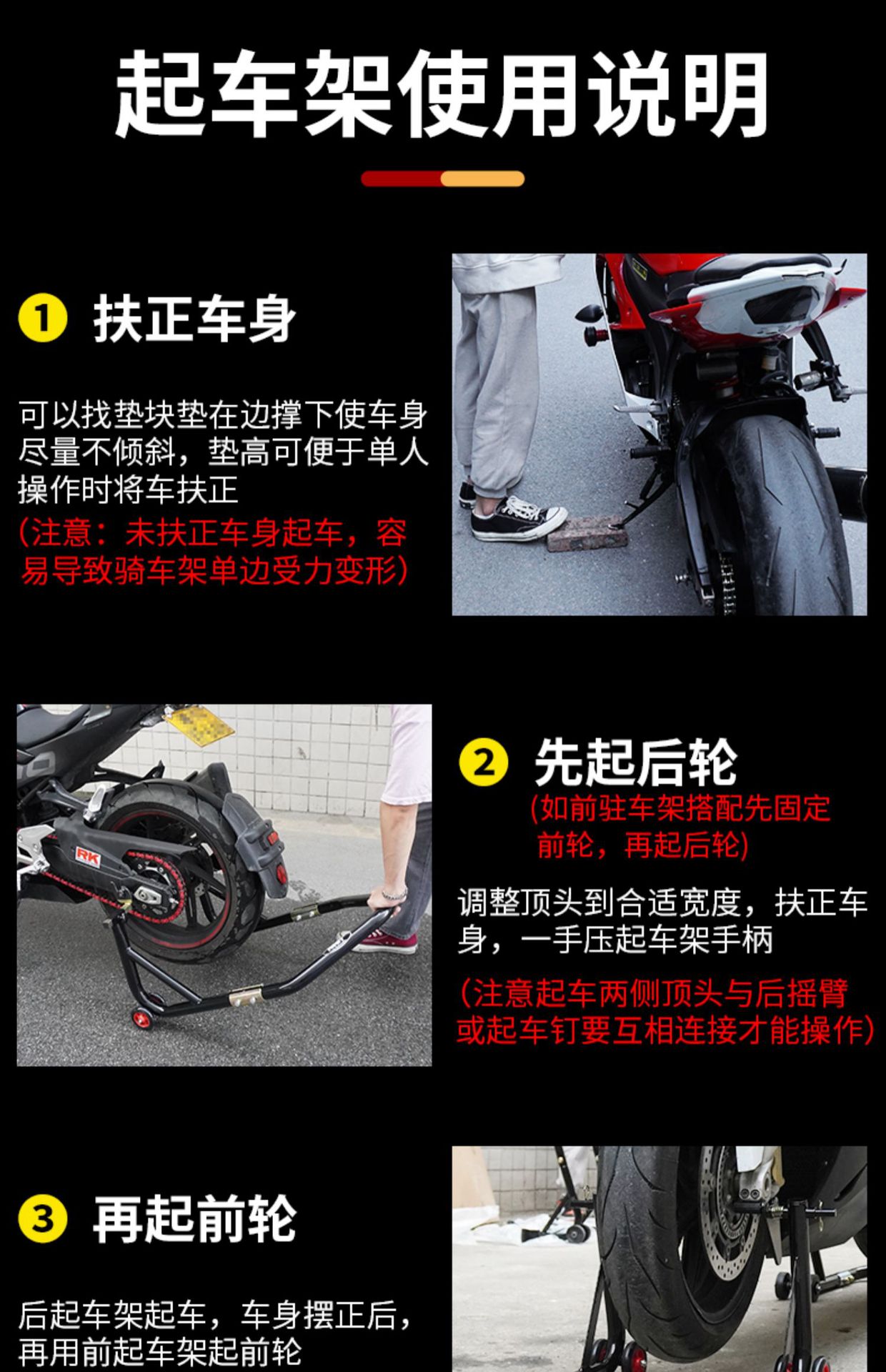 起车架使用说明

1 扶正车身

可以找垫块垫在边撑下使车身尽量不倾斜，垫高可便于单人操作时将车扶正

（注意：未扶正车身起车，容易导致骑车架单边受力变形）

RK

2 先起后轮

（如前驻车架搭配先固定前轮，再起后轮）

调整顶头到合适宽度，扶正车身，一手压起车架手柄

（注意起车两侧顶头与后摇臂或起车钉要互相连接才能操作）

3 再起前轮

后起车架起车，车身摆正后，再用前起车架起前轮