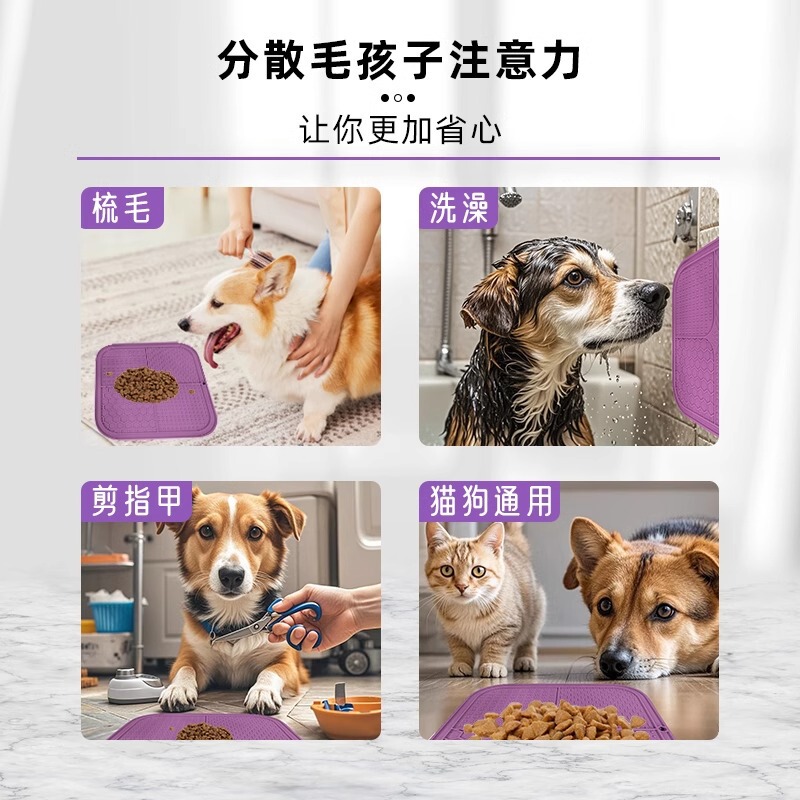 分散毛孩子注意力

让你更加省心

梳毛

洗澡

剪指甲

猫狗通用