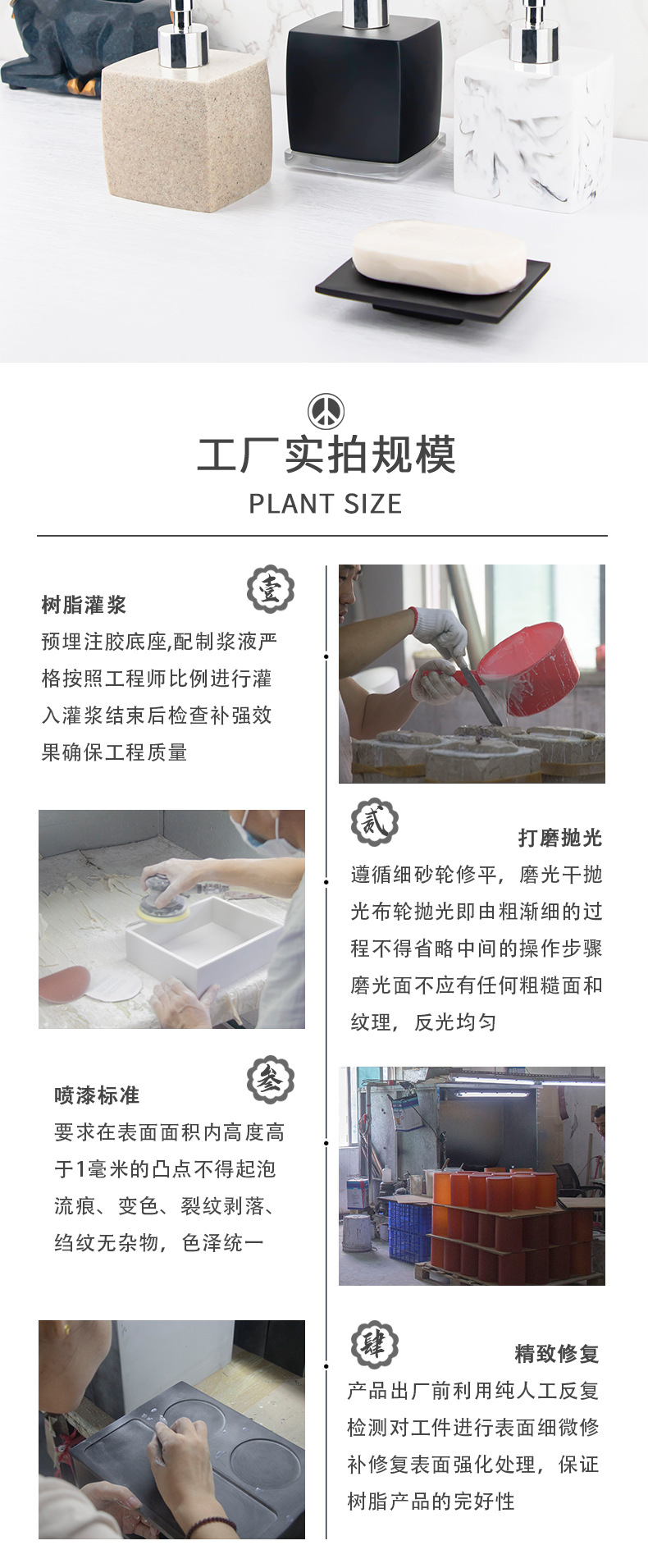 工厂实拍规模

PLANT SIZE

壹

树脂灌浆

预埋注胶底座,配制浆液严格按照工程师比例进行灌入灌浆结束后检查补强效果确保工程质量

贰

打磨抛光

遵循细砂轮修平，磨光干抛光布轮抛光即由粗渐细的过程不得省略中间的操作步骤磨光面不应有任何粗糙面和纹理，反光均匀

叁

喷漆标准

要求在表面面积内高度高于1毫米的凸点不得起泡流痕、变色、裂纹剥落、绉纹无杂物，色泽统一

肆

精致修复

产品出厂前利用纯人工反复检测对工件进行表面细微修补修复表面强化处理，保证树脂产品的完好性