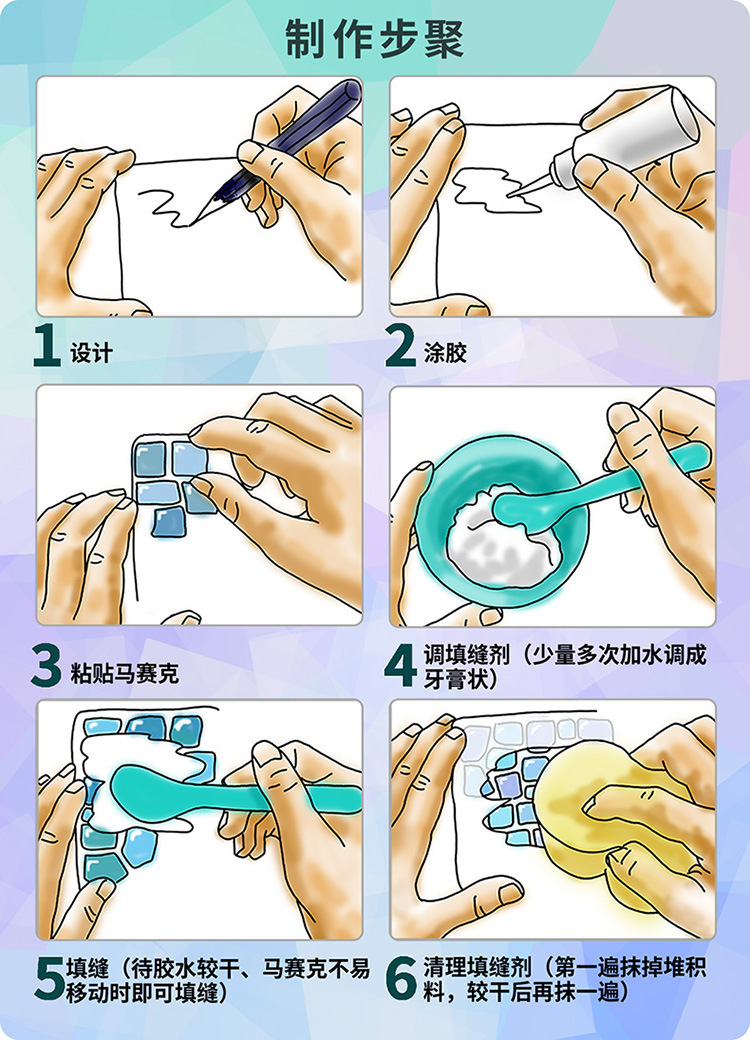 制作步聚

1 设计

2 涂胶

3 粘贴马赛克

4 调填缝剂（少量多次加水调成牙膏状）

5 填缝（待胶水较干、马赛克不易移动时即可填缝）

6 清理填缝剂（第一遍抹掉堆积料，较干后再抹一遍）