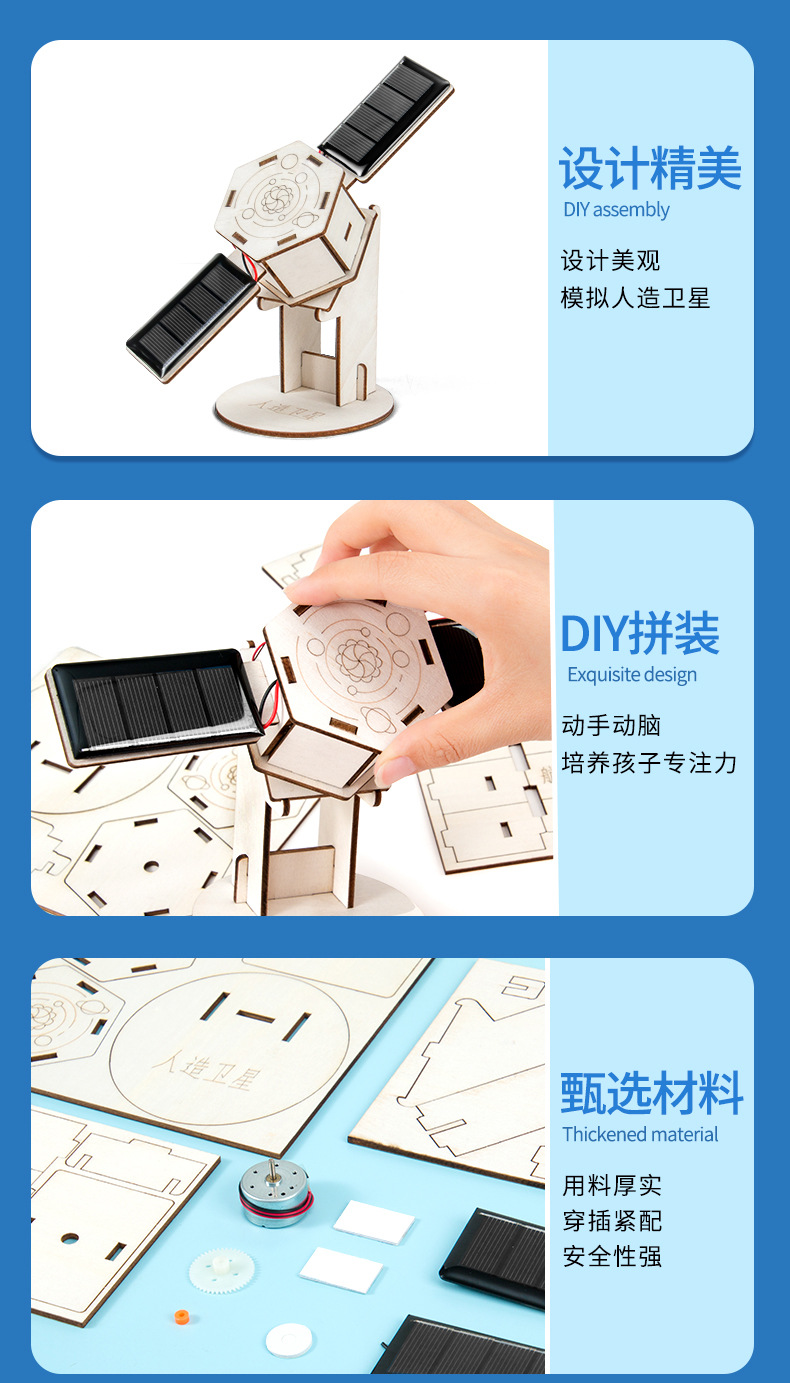 人造卫星

设计精美
DIY assembly

设计美观
模拟人造卫星

DIY拼装
Exquisite design

动手动脑
培养孩子专注力

人造卫星

甄选材料
Thickened material

用料厚实
穿插紧配
安全性强