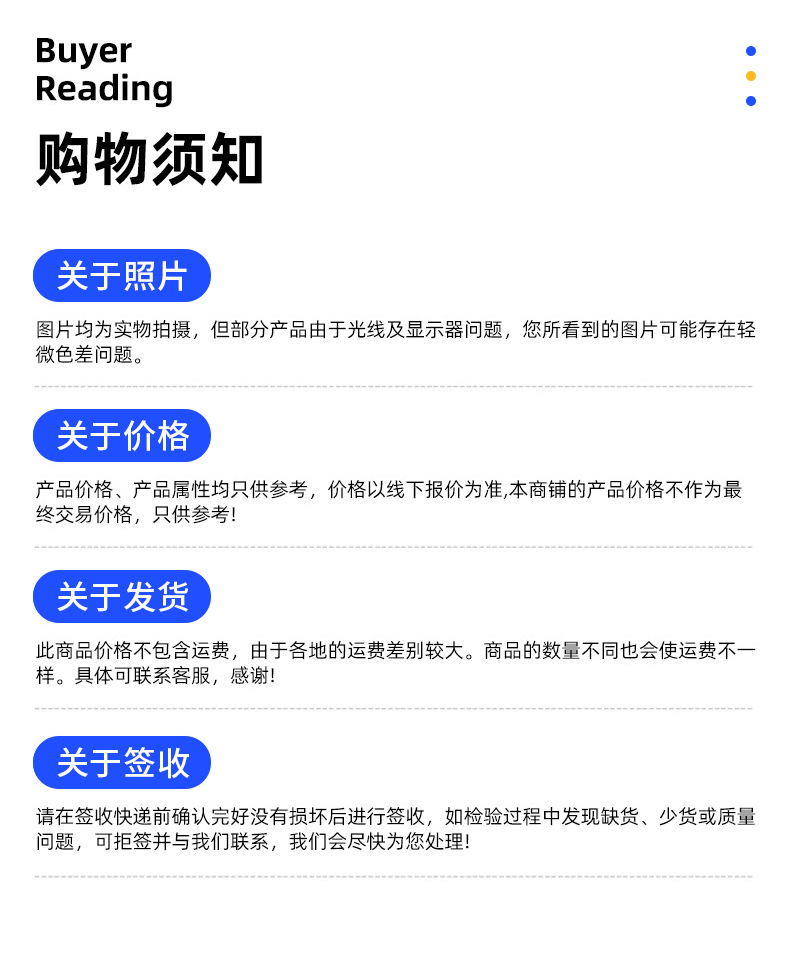 Buyer
Reading

购物须知

关于照片

图片均为实物拍摄，但部分产品由于光线及显示器问题，您所看到的图片可能存在轻微色差问题。

关于价格

产品价格、产品属性均只供参考，价格以线下报价为准,本商铺的产品价格不作为最终交易价格，只供参考!

关于发货

此商品价格不包含运费，由于各地的运费差别较大。商品的数量不同也会使运费不一样。具体可联系客服，感谢!

关于签收

请在签收快递前确认完好没有损坏后进行签收，如检验过程中发现缺货、少货或质量问题，可拒签并与我们联系，我们会尽快为您处理!