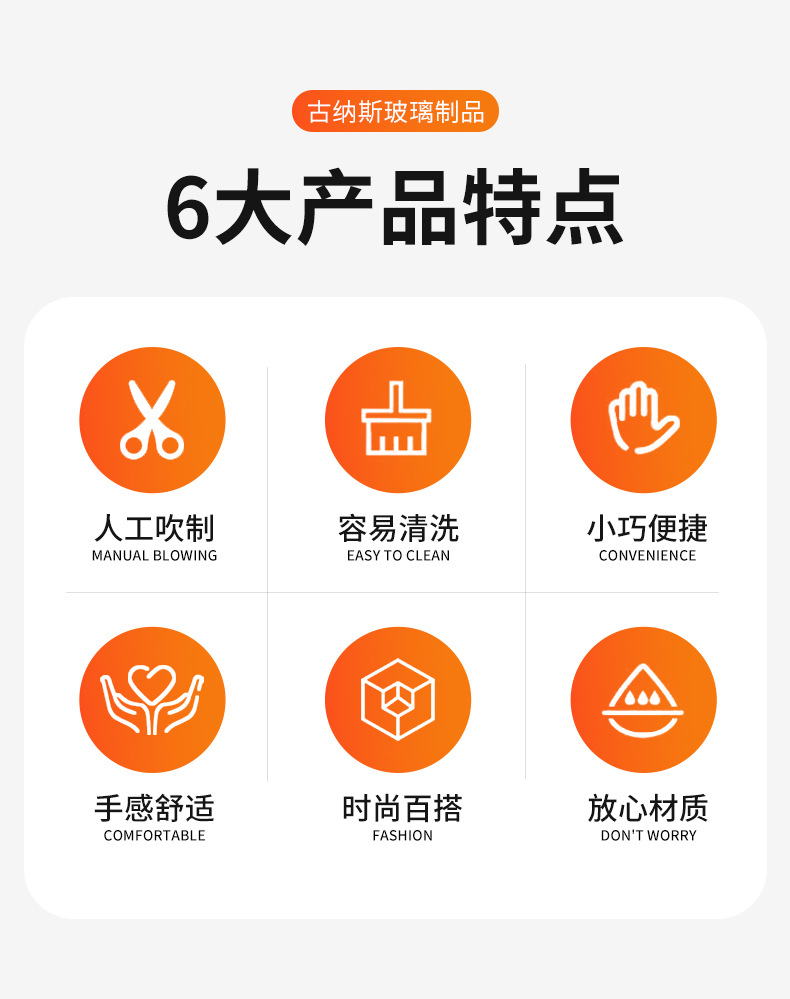 古纳斯玻璃制品

6大产品特点

人工吹制
MANUAL BLOWING

容易清洗
EASY TO CLEAN

小巧便捷
CONVENIENCE

手感舒适
COMFORTABLE

时尚百搭
FASHION

放心材质
DON'T WORRY