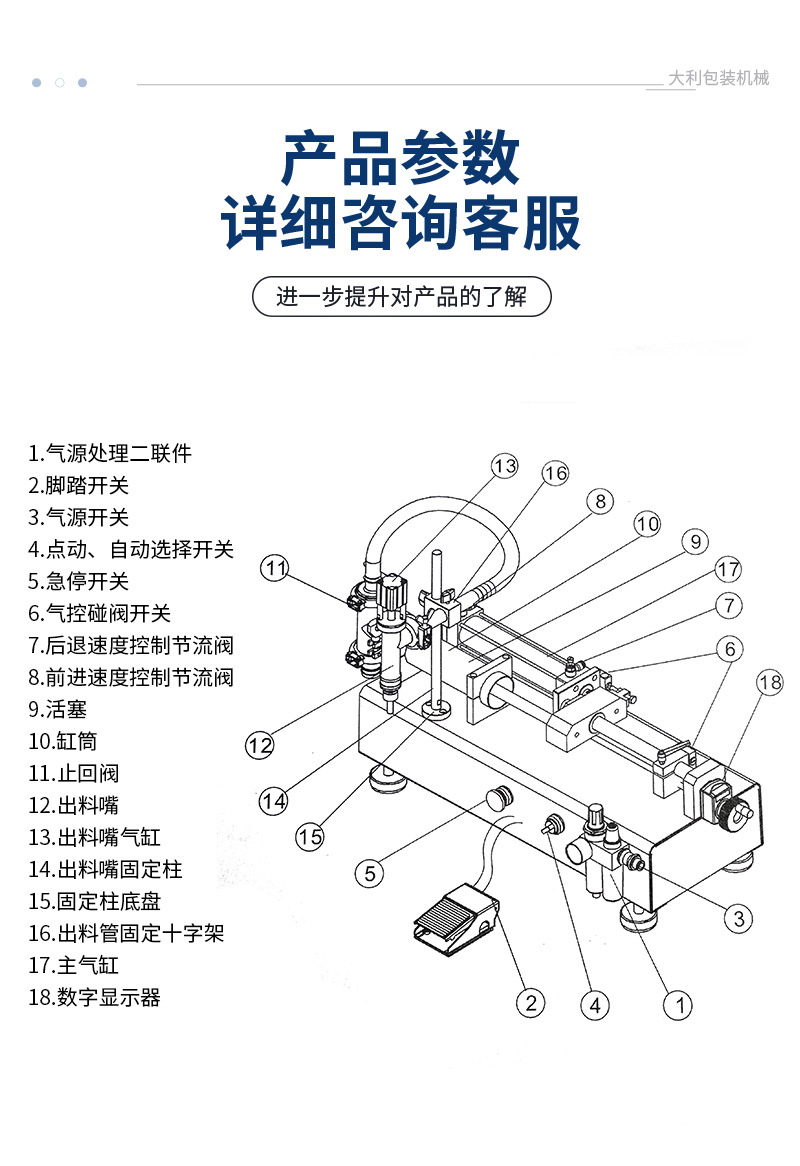 大利包装机械

产品参数
详细咨询客服

进一步提升对产品的了解

1.气源处理二联件
2.脚踏开关
3.气源开关
4.点动、自动选择开关
5.急停开关
6.气控碰阀开关
7.后退速度控制节流阀
8.前进速度控制节流阀
9.活塞
10.缸筒
11.止回阀
12.出料嘴
13.出料嘴气缸
14.出料嘴固定柱
15.固定柱底盘
16.出料管固定十字架
17.主气缸
18.数字显示器

13
16
8
10
9
17
7
6
18
11
12
14
15
5
3
2
4
1