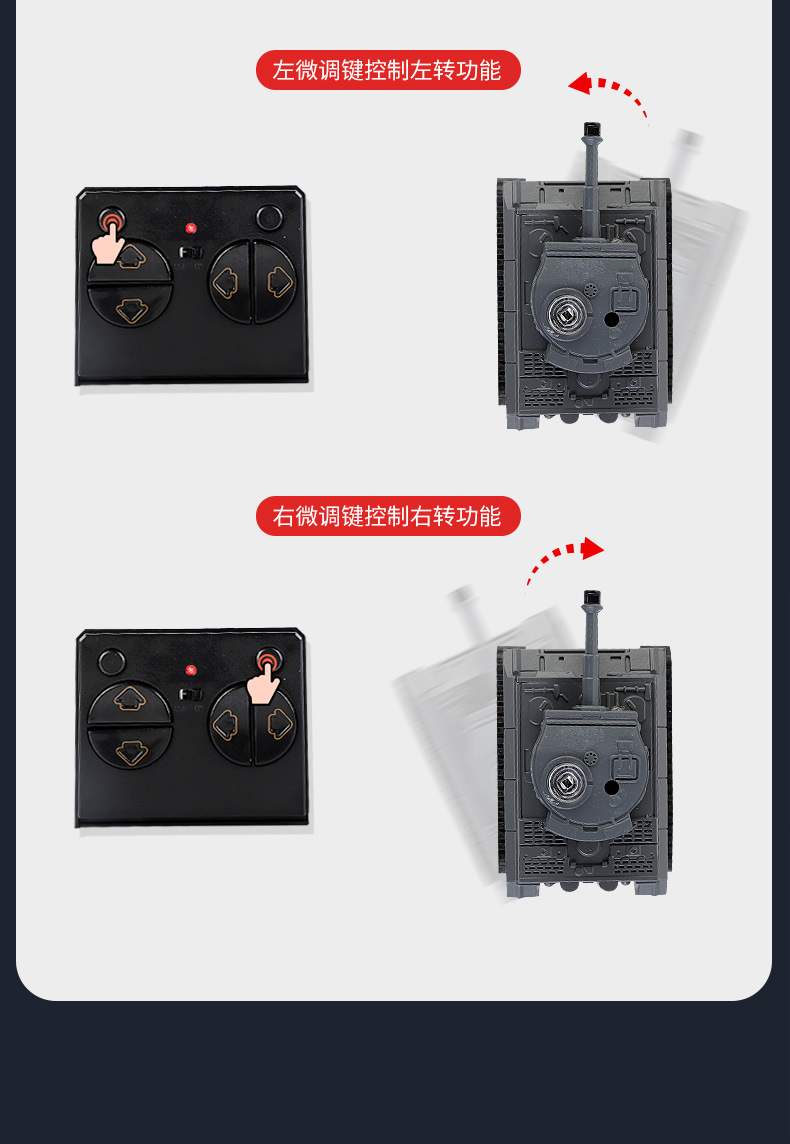 左微调键控制左转功能

右微调键控制右转功能