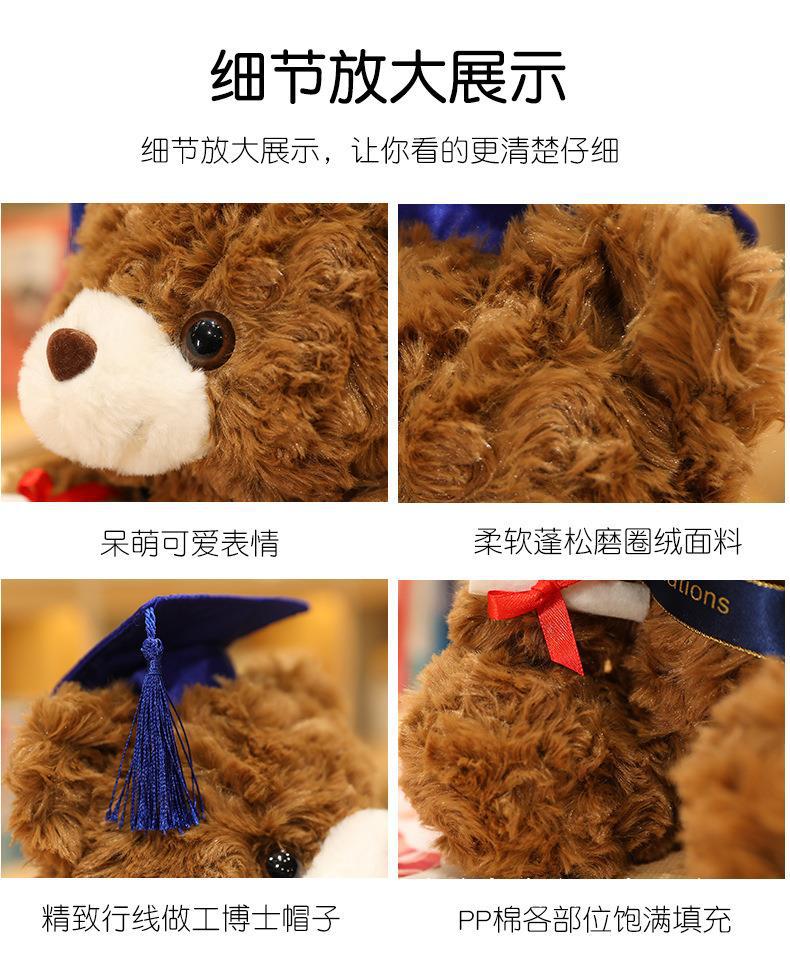 细节放大展示

细节放大展示，让你看的更清楚仔细

呆萌可爱表情

柔软蓬松磨圈绒面料

ations

精致行线做工博士帽子

PP棉各部位饱满填充