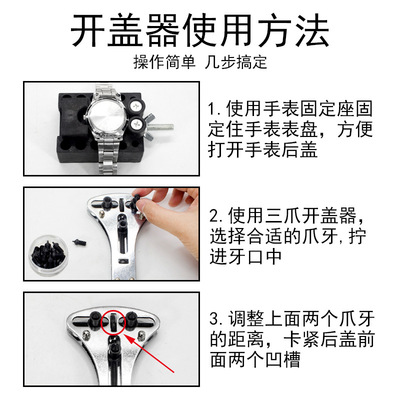 开盖器使用方法

操作简单 几步搞定

1. 使用手表固定座固定住手表表盘，方便打开手表后盖

2. 使用三爪开盖器，选择合适的爪牙，拧进牙口中

3. 调整上面两个爪牙的距离，卡紧后盖前面两个凹槽