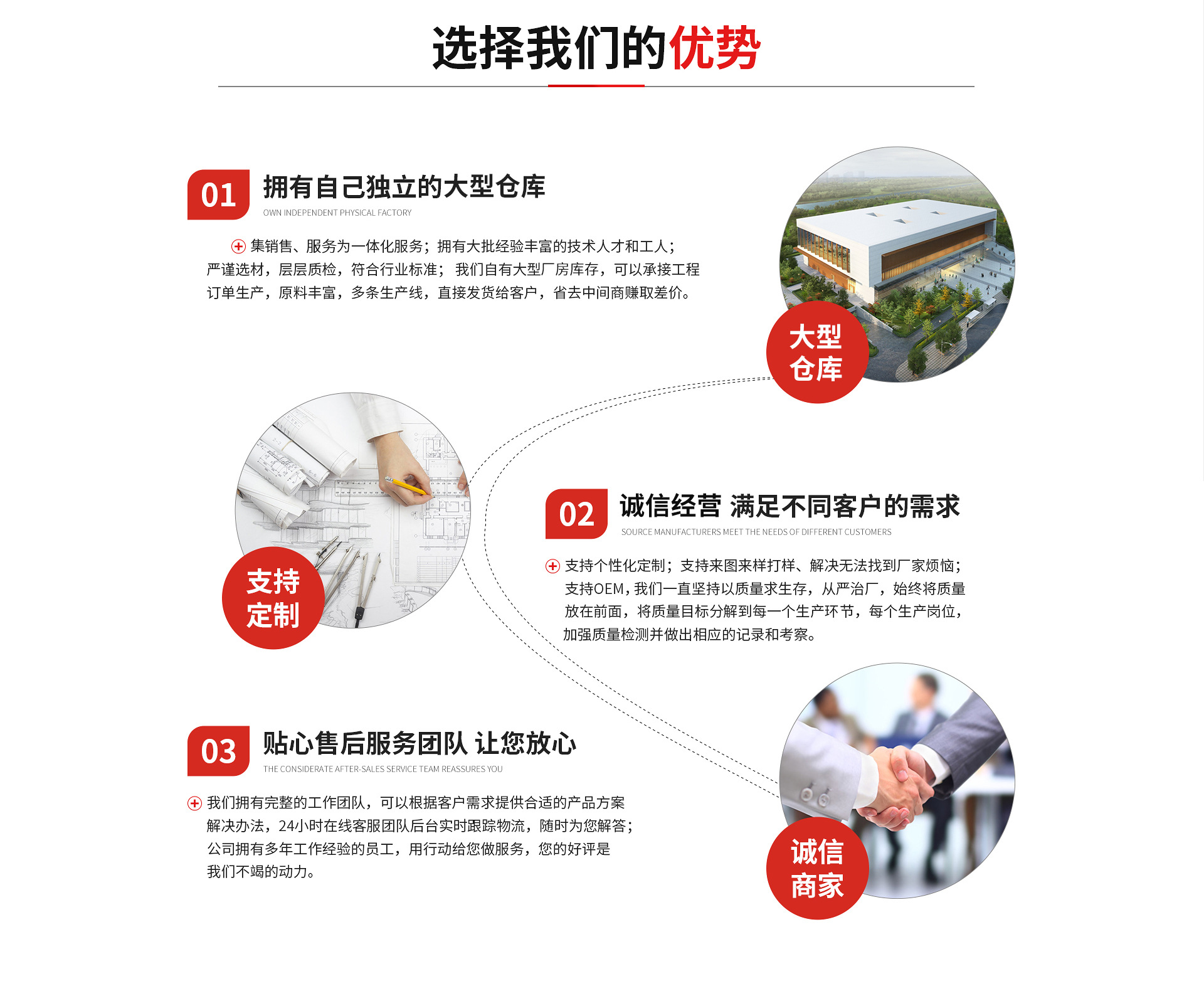 选择我们的优势

01 拥有自己独立的大型仓库
OWN INDEPENDENT PHYSICAL FACTORY

集销售、服务为一体化服务；拥有大批经验丰富的技术人才和工人；严谨选材，层层质检，符合行业标准；我们自有大型厂房库存，可以承接工程订单生产，原料丰富，多条生产线，直接发货给客户，省去中间商赚取差价。

大型仓库

支持定制

02 诚信经营 满足不同客户的需求
SOURCE MANUFACTURERS MEET THE NEEDS OF DIFFERENT CUSTOMERS

支持个性化定制；支持来图来样打样、解决无法找到厂家烦恼；支持OEM，我们一直坚持以质量求生存，从严治厂，始终将质量放在前面，将质量目标分解到每一个生产环节，每个生产岗位，加强质量检测并做出相应的记录和考察。

03 贴心售后服务团队 让您放心
THE CONSIDERATE AFTER-SALES SERVICE TEAM REASSURES YOU

我们拥有完整的工作团队，可以根据客户需求提供合适的产品方案解决办法，24小时在线客服团队后台实时跟踪物流，随时为您解答；公司拥有多年工作经验的员工，用行动给您做服务，您的好评是我们不竭的动力。

诚信商家