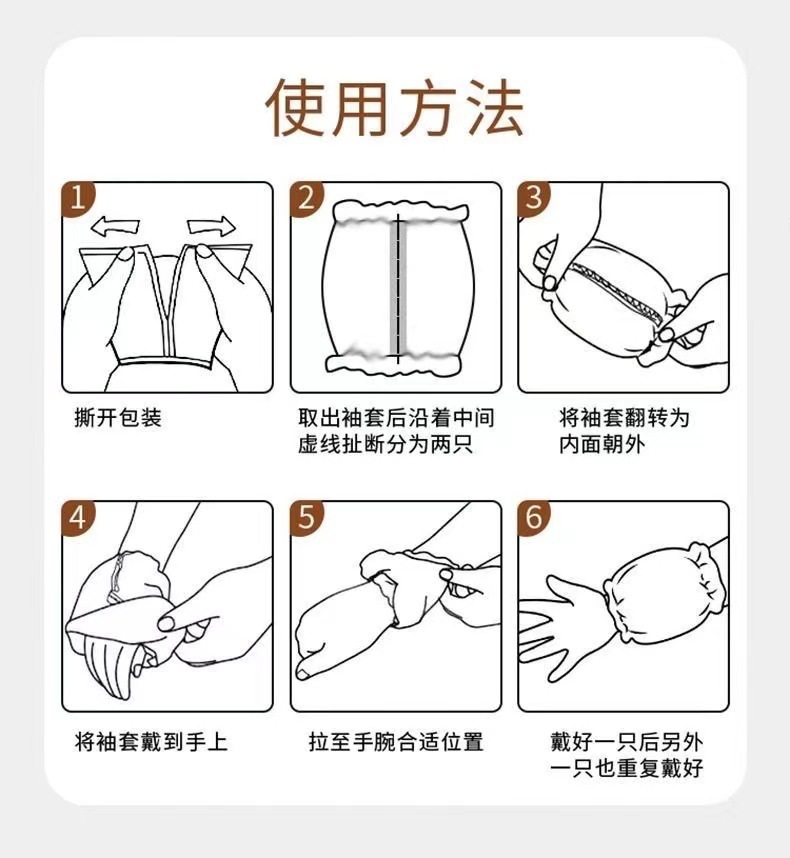 使用方法

1
撕开包装

2
取出袖套后沿着中间虚线扯断分为两只

3
将袖套翻转为内面朝外

4
将袖套戴到手上

5
拉至手腕合适位置

6
戴好一只后另外一只也重复戴好